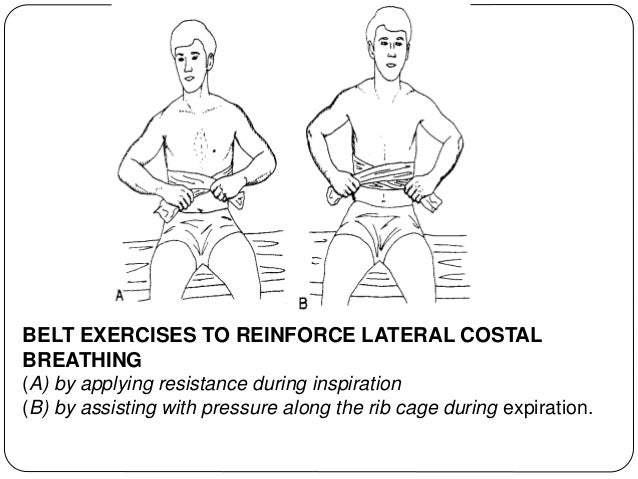 A

B

BELT EXERCISES TO REINFORCE LATERAL COSTAL BREATHING
(A) by applying resistance during inspiration
(B) by assisting with pressure along the rib cage during expiration.