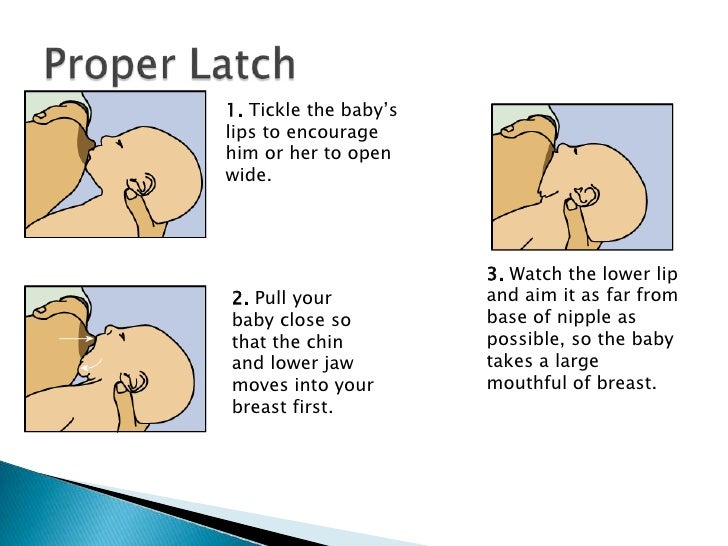 Proper Latch

1. Tickle the baby's lips to encourage him or her to open wide.

2. Pull your baby close so that the chin and lower jaw moves into your breast first.

3. Watch the lower lip and aim it as far from base of nipple as possible, so the baby takes a large mouthful of breast.