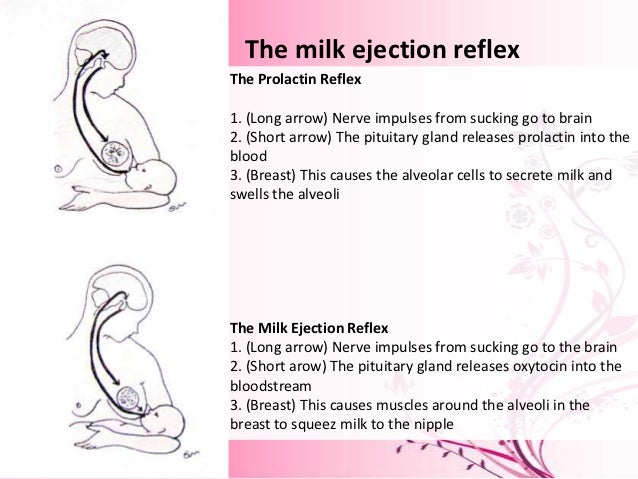 The milk ejection reflex

The Prolactin Reflex

1. (Long arrow) Nerve impulses from sucking go to brain
2. (Short arrow) The pituitary gland releases prolactin into the blood
3. (Breast) This causes the alveolar cells to secrete milk and swells the alveoli

The Milk Ejection Reflex
1. (Long arrow) Nerve impulses from sucking go to the brain
2. (Short arow) The pituitary gland releases oxytocin into the bloodstream
3. (Breast) This causes muscles around the alveoli in the breast to squeez milk to the nipple