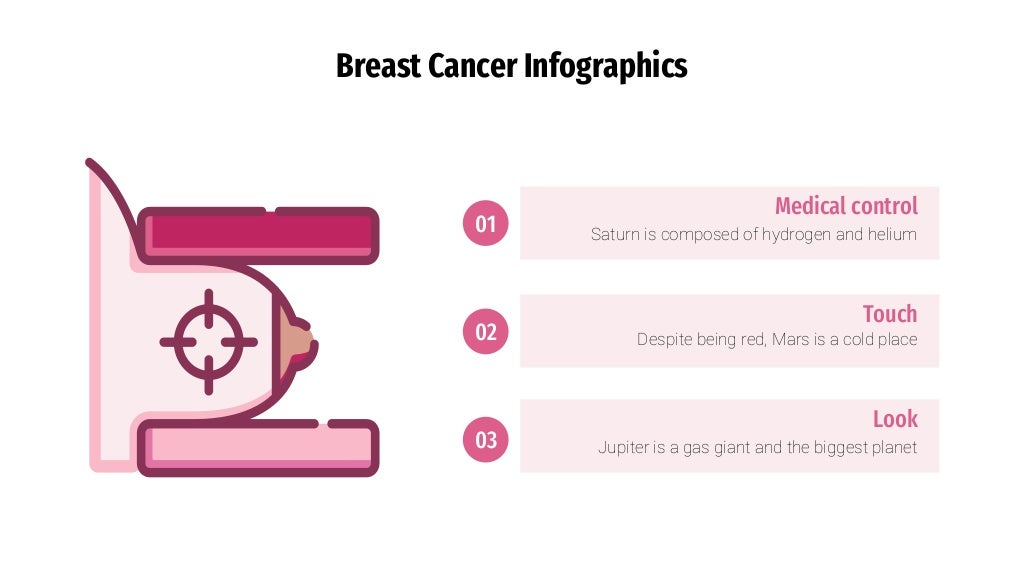 Breast Cancer Infographics

01

Medical control
Saturn is composed of hydrogen and helium

02

Touch
Despite being red, Mars is a cold place

03

Look
Jupiter is a gas giant and the biggest planet