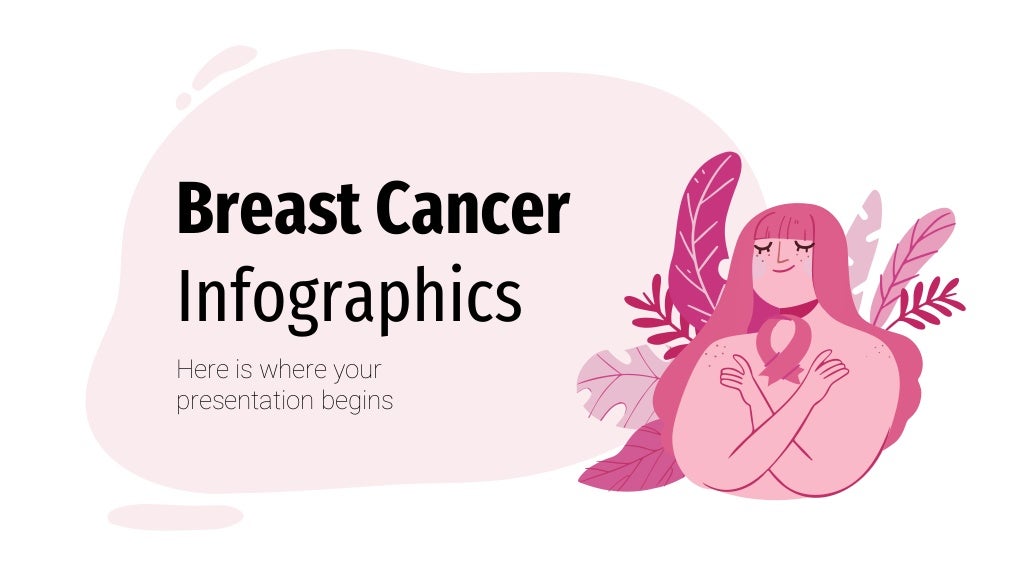 Breast Cancer Infographics

Here is where your presentation begins