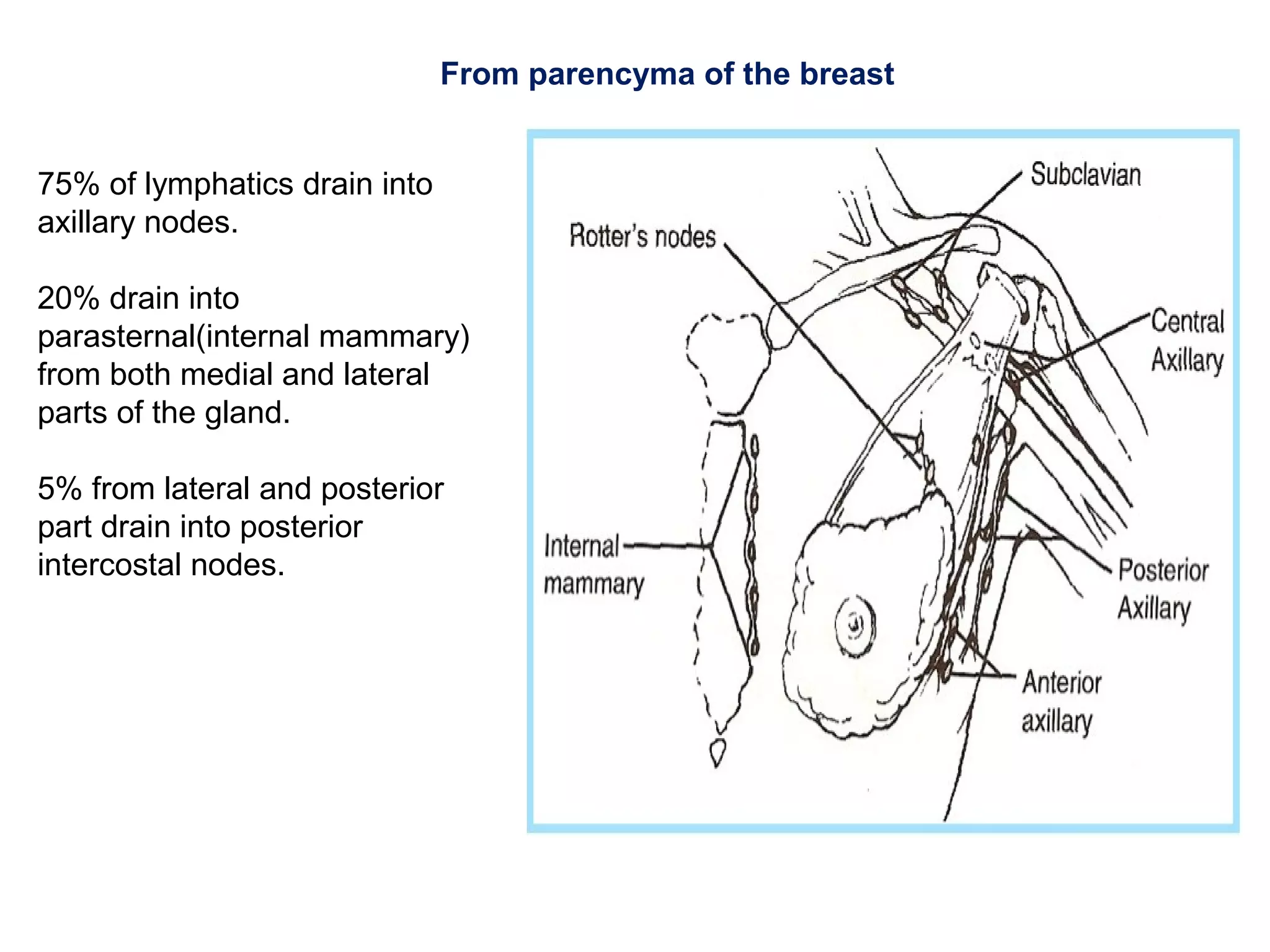 From parencyma of the breast

75% of lymphatics drain into axillary nodes.

20% drain into parasternal(internal mammary) from both medial and lateral parts of the gland.

5% from lateral and posterior part drain into posterior intercostal nodes.

Subclavian

Rotter's nodes

Central Axillary

Internal mammary

Posterior Axillary

Anterior axillary