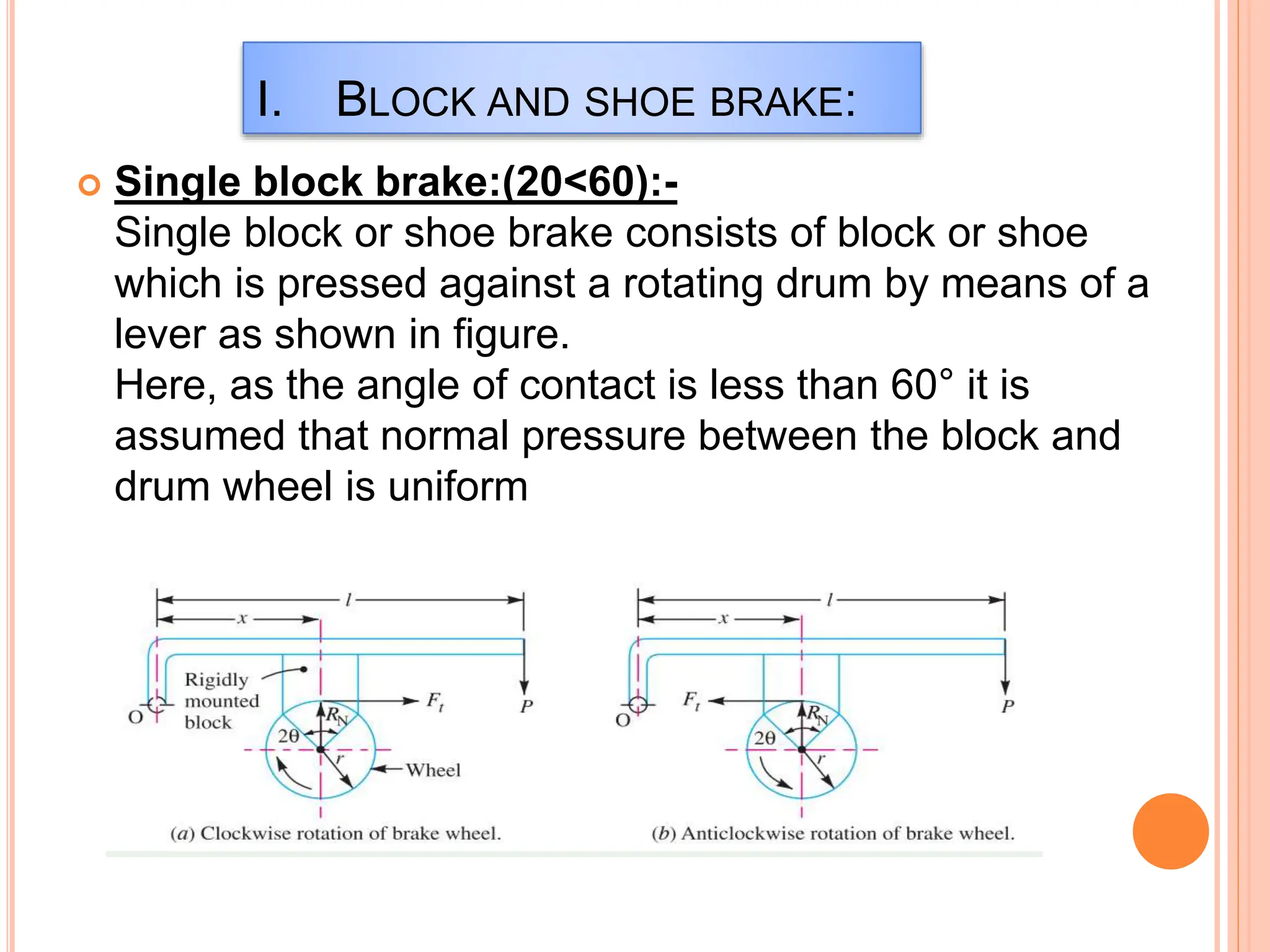 I. BLOCK AND SHOE BRAKE:

Single block brake:(20<60):-
Single block or shoe brake consists of block or shoe which is pressed against a rotating drum by means of a lever as shown in figure.
Here, as the angle of contact is less than 60° it is assumed that normal pressure between the block and drum wheel is uniform

$l$
$x$
Rigidly mounted block
O
$F_t$
$P$
$R_N$
$2\theta$
$r$
Wheel
(a) Clockwise rotation of brake wheel.

$l$
$x$
O
$F_t$
$P$
$R_N$
$2\theta$
$r$
(b) Anticlockwise rotation of brake wheel.