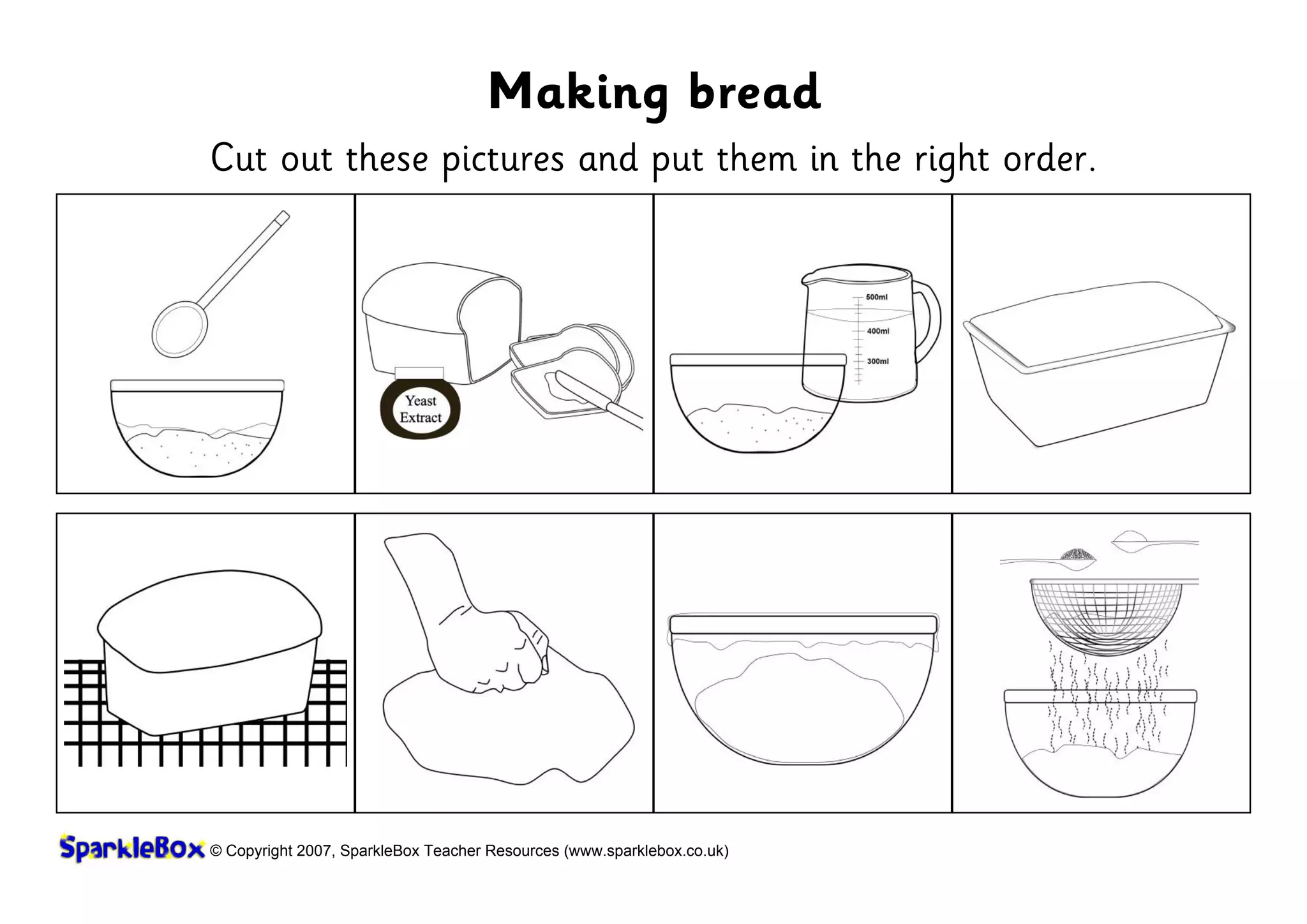 Making bread

Cut out these pictures and put them in the right order.

Yeast Extract

500ml
400ml
300ml

SparkleBox © Copyright 2007, SparkleBox Teacher Resources (www.sparklebox.co.uk)