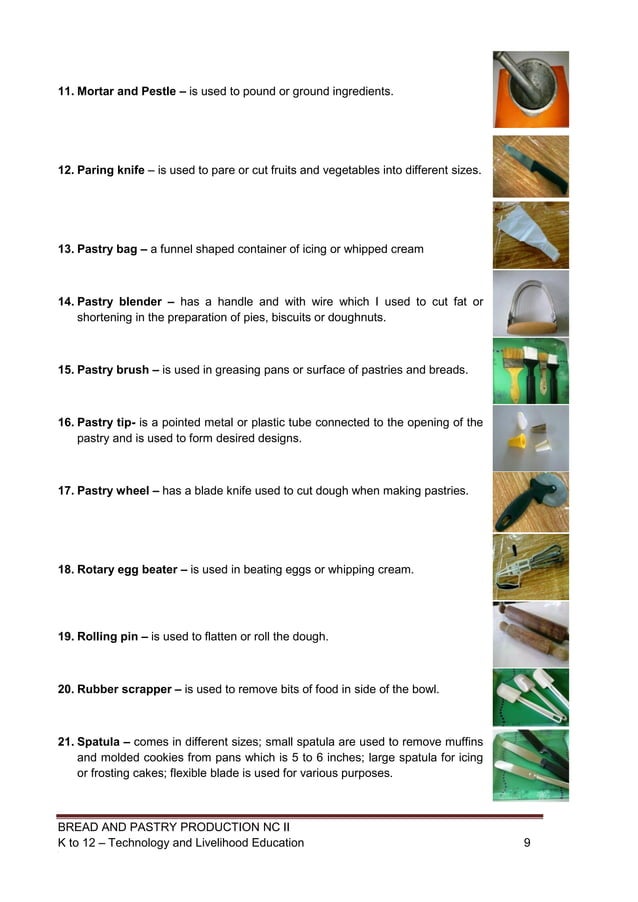 11. Mortar and Pestle – is used to pound or ground ingredients.

12. Paring knife – is used to pare or cut fruits and vegetables into different sizes.

13. Pastry bag – a funnel shaped container of icing or whipped cream

14. Pastry blender – has a handle and with wire which I used to cut fat or shortening in the preparation of pies, biscuits or doughnuts.

15. Pastry brush – is used in greasing pans or surface of pastries and breads.

16. Pastry tip- is a pointed metal or plastic tube connected to the opening of the pastry and is used to form desired designs.

17. Pastry wheel – has a blade knife used to cut dough when making pastries.

18. Rotary egg beater – is used in beating eggs or whipping cream.

19. Rolling pin – is used to flatten or roll the dough.

20. Rubber scrapper – is used to remove bits of food in side of the bowl.

21. Spatula – comes in different sizes; small spatula are used to remove muffins and molded cookies from pans which is 5 to 6 inches; large spatula for icing or frosting cakes; flexible blade is used for various purposes.

BREAD AND PASTRY PRODUCTION NC II
K to 12 – Technology and Livelihood Education 9