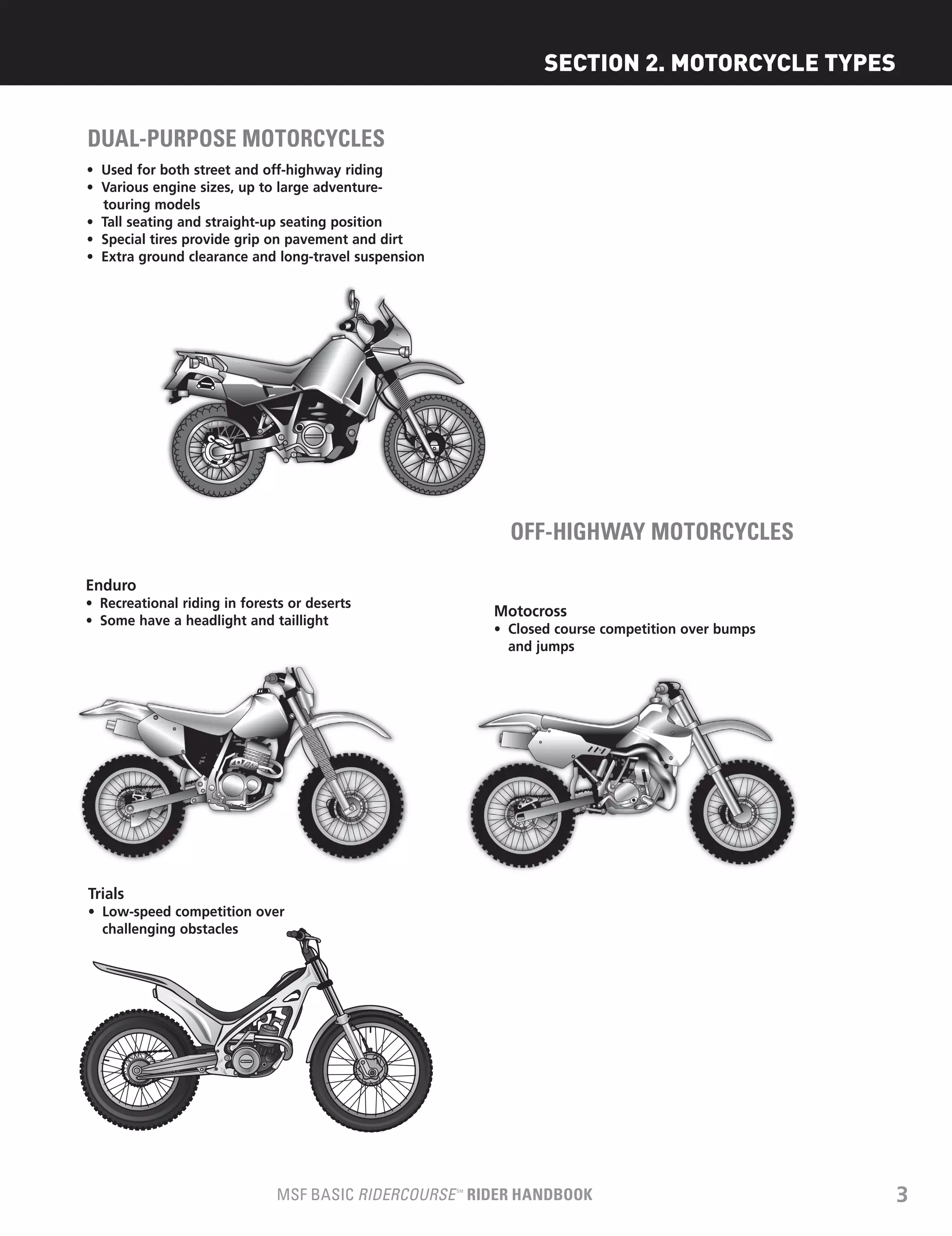 SECTION 2. MOTORCYCLE TYPES

DUAL-PURPOSE MOTORCYCLES

• Used for both street and off-highway riding
• Various engine sizes, up to large adventure-touring models
• Tall seating and straight-up seating position
• Special tires provide grip on pavement and dirt
• Extra ground clearance and long-travel suspension

OFF-HIGHWAY MOTORCYCLES

Enduro
• Recreational riding in forests or deserts
• Some have a headlight and taillight

Motocross
• Closed course competition over bumps and jumps

Trials
• Low-speed competition over challenging obstacles

MSF BASIC RIDERCOURSE℠ RIDER HANDBOOK 3