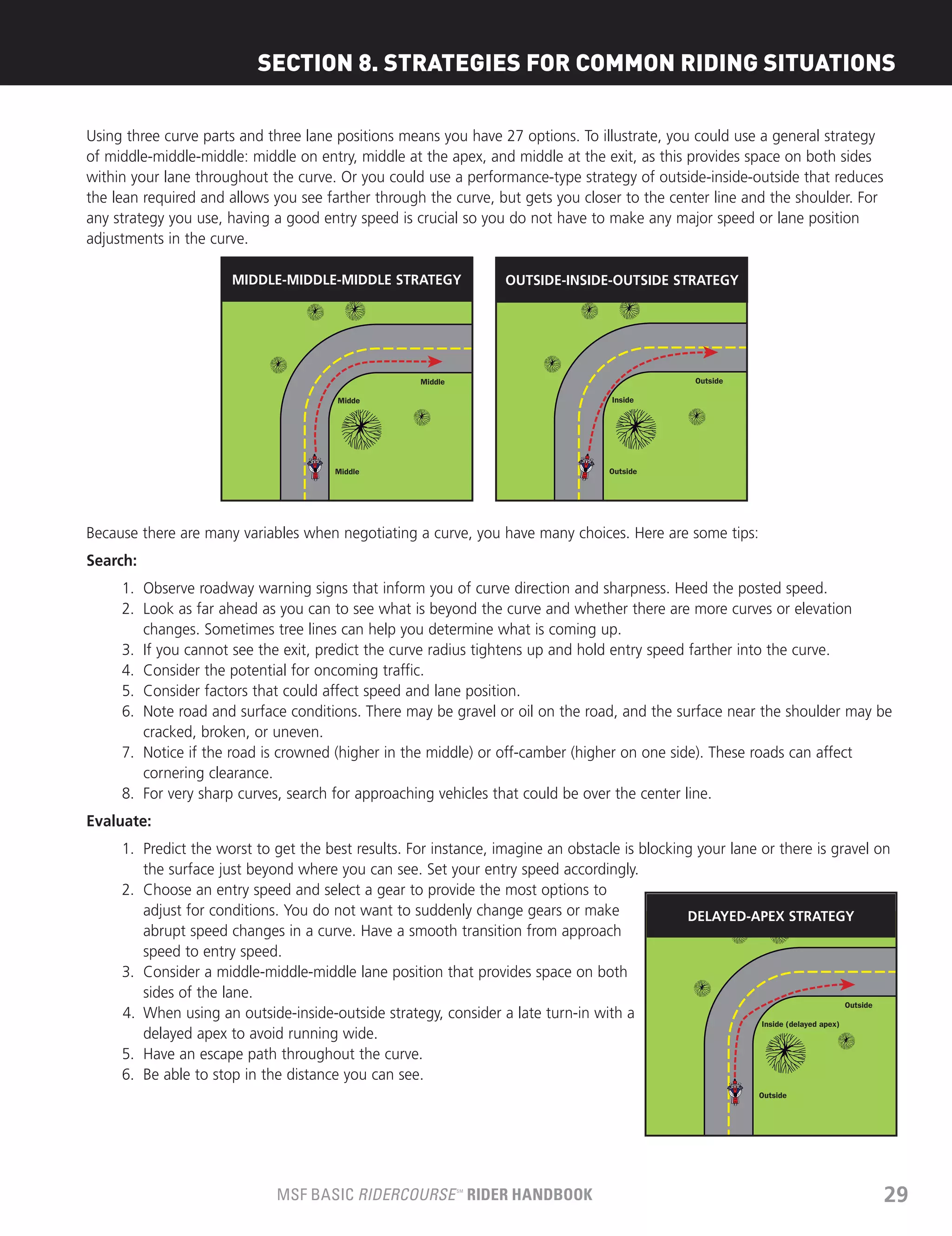 SECTION 8. STRATEGIES FOR COMMON RIDING SITUATIONS

Using three curve parts and three lane positions means you have 27 options. To illustrate, you could use a general strategy of middle-middle-middle: middle on entry, middle at the apex, and middle at the exit, as this provides space on both sides within your lane throughout the curve. Or you could use a performance-type strategy of outside-inside-outside that reduces the lean required and allows you see farther through the curve, but gets you closer to the center line and the shoulder. For any strategy you use, having a good entry speed is crucial so you do not have to make any major speed or lane position adjustments in the curve.

MIDDLE-MIDDLE-MIDDLE STRATEGY

Middle

Midde

Middle

OUTSIDE-INSIDE-OUTSIDE STRATEGY

Outside

Inside

Outside

Because there are many variables when negotiating a curve, you have many choices. Here are some tips:

Search:

1. Observe roadway warning signs that inform you of curve direction and sharpness. Heed the posted speed.
2. Look as far ahead as you can to see what is beyond the curve and whether there are more curves or elevation changes. Sometimes tree lines can help you determine what is coming up.
3. If you cannot see the exit, predict the curve radius tightens up and hold entry speed farther into the curve.
4. Consider the potential for oncoming traffic.
5. Consider factors that could affect speed and lane position.
6. Note road and surface conditions. There may be gravel or oil on the road, and the surface near the shoulder may be cracked, broken, or uneven.
7. Notice if the road is crowned (higher in the middle) or off-camber (higher on one side). These roads can affect cornering clearance.
8. For very sharp curves, search for approaching vehicles that could be over the center line.

Evaluate:

1. Predict the worst to get the best results. For instance, imagine an obstacle is blocking your lane or there is gravel on the surface just beyond where you can see. Set your entry speed accordingly.
2. Choose an entry speed and select a gear to provide the most options to adjust for conditions. You do not want to suddenly change gears or make abrupt speed changes in a curve. Have a smooth transition from approach speed to entry speed.
3. Consider a middle-middle-middle lane position that provides space on both sides of the lane.
4. When using an outside-inside-outside strategy, consider a late turn-in with a delayed apex to avoid running wide.
5. Have an escape path throughout the curve.
6. Be able to stop in the distance you can see.

DELAYED-APEX STRATEGY

Outside

Inside (delayed apex)

Outside

MSF BASIC RIDERCOURSE℠ RIDER HANDBOOK 29