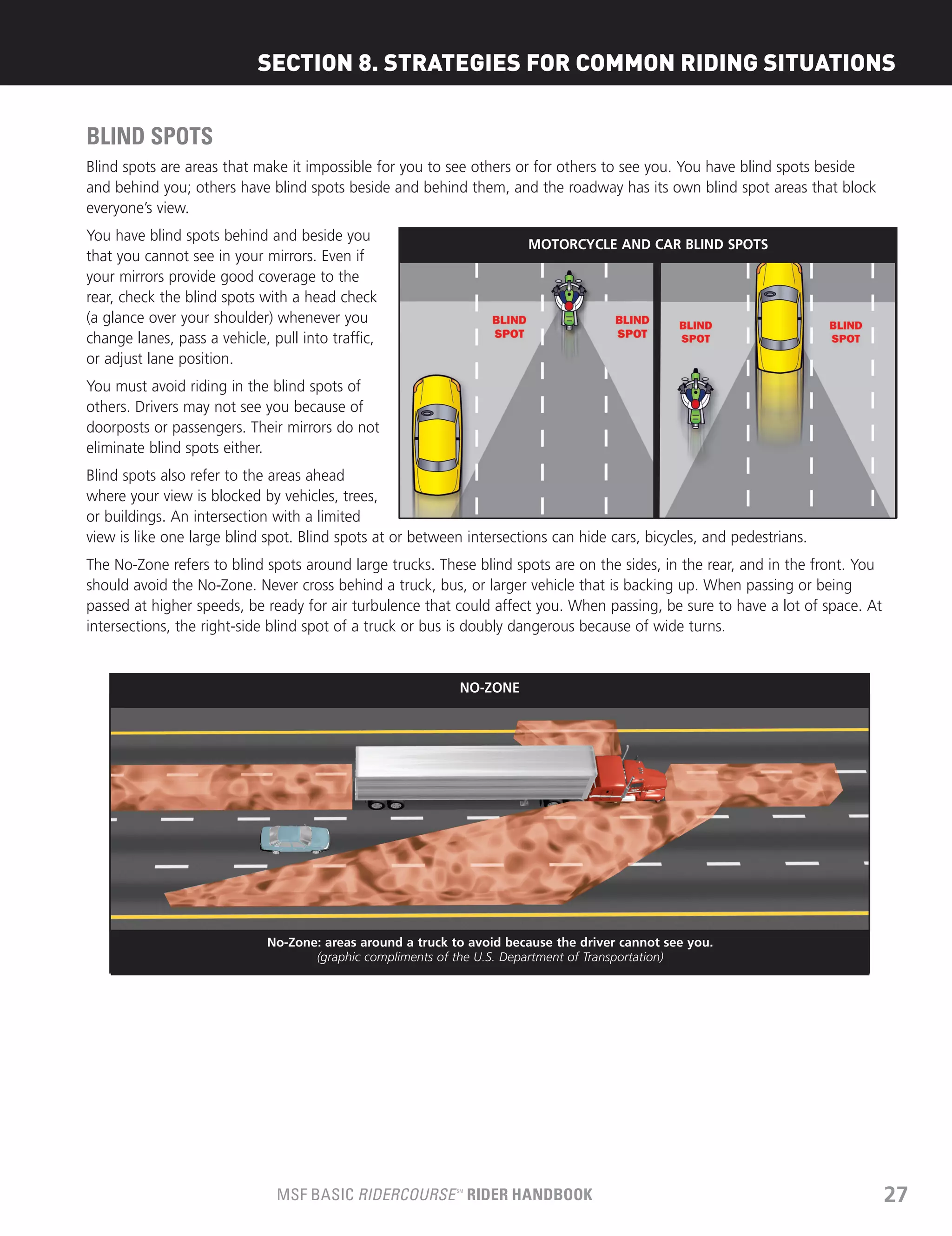 SECTION 8. STRATEGIES FOR COMMON RIDING SITUATIONS

BLIND SPOTS

Blind spots are areas that make it impossible for you to see others or for others to see you. You have blind spots beside and behind you; others have blind spots beside and behind them, and the roadway has its own blind spot areas that block everyone's view.

You have blind spots behind and beside you that you cannot see in your mirrors. Even if your mirrors provide good coverage to the rear, check the blind spots with a head check (a glance over your shoulder) whenever you change lanes, pass a vehicle, pull into traffic, or adjust lane position.

You must avoid riding in the blind spots of others. Drivers may not see you because of doorposts or passengers. Their mirrors do not eliminate blind spots either.

Blind spots also refer to the areas ahead where your view is blocked by vehicles, trees, or buildings. An intersection with a limited view is like one large blind spot. Blind spots at or between intersections can hide cars, bicycles, and pedestrians.

MOTORCYCLE AND CAR BLIND SPOTS

BLIND SPOT

BLIND SPOT

BLIND SPOT

BLIND SPOT

The No-Zone refers to blind spots around large trucks. These blind spots are on the sides, in the rear, and in the front. You should avoid the No-Zone. Never cross behind a truck, bus, or larger vehicle that is backing up. When passing or being passed at higher speeds, be ready for air turbulence that could affect you. When passing, be sure to have a lot of space. At intersections, the right-side blind spot of a truck or bus is doubly dangerous because of wide turns.

NO-ZONE

No-Zone: areas around a truck to avoid because the driver cannot see you.
(graphic compliments of the U.S. Department of Transportation)

MSF BASIC RIDERCOURSE℠ RIDER HANDBOOK 27