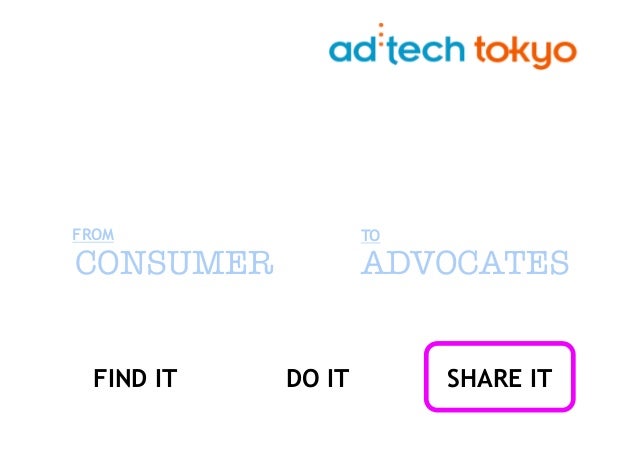 ad:tech tokyo

FROM
CONSUMER

TO
ADVOCATES

FIND IT

DO IT

SHARE IT