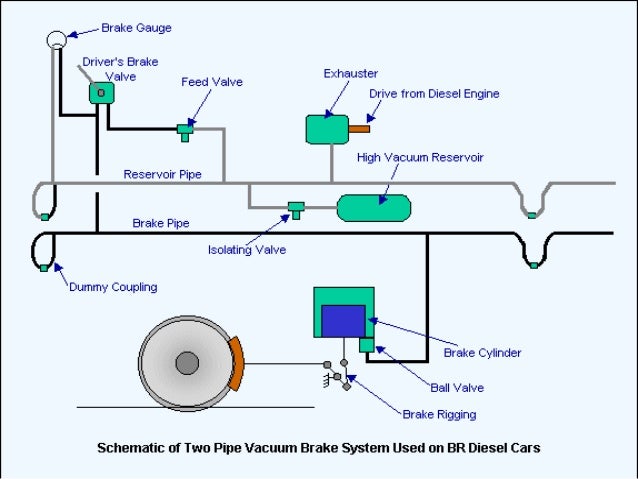 Brake Gauge
Driver's Brake Valve
Feed Valve
Exhauster
Drive from Diesel Engine
High Vacuum Reservoir
Reservoir Pipe
Brake Pipe
Isolating Valve
Dummy Coupling
Brake Cylinder
Ball Valve
Brake Rigging
Schematic of Two Pipe Vacuum Brake System Used on BR Diesel Cars