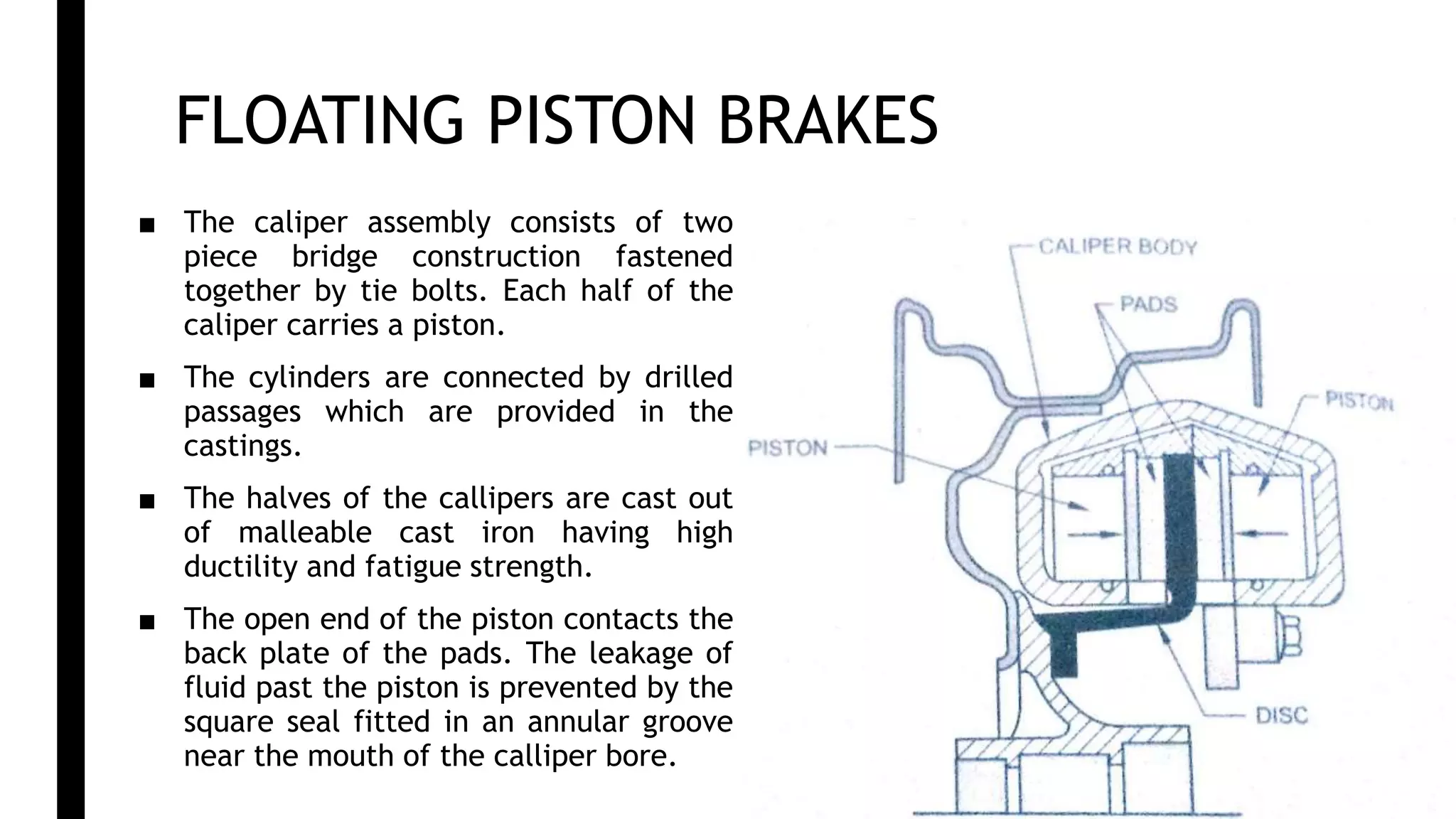 FLOATING PISTON BRAKES

■ The caliper assembly consists of two piece bridge construction fastened together by tie bolts. Each half of the caliper carries a piston.

■ The cylinders are connected by drilled passages which are provided in the castings.

■ The halves of the callipers are cast out of malleable cast iron having high ductility and fatigue strength.

■ The open end of the piston contacts the back plate of the pads. The leakage of fluid past the piston is prevented by the square seal fitted in an annular groove near the mouth of the calliper bore.

CALIPER BODY
PADS
PISTON
PISTON
DISC