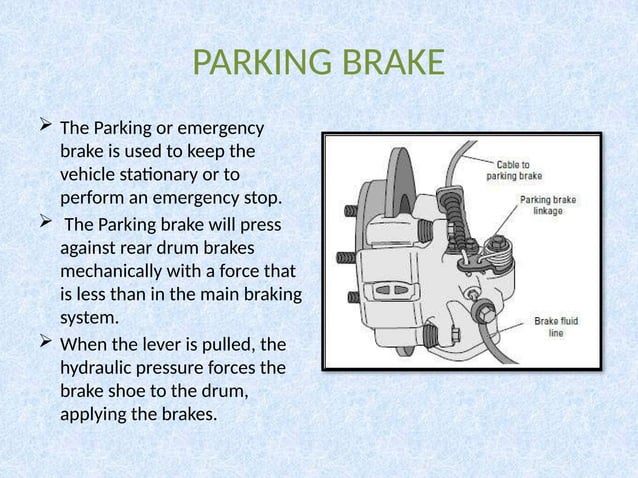 PARKING BRAKE

➢ The Parking or emergency brake is used to keep the vehicle stationary or to perform an emergency stop.

➢ The Parking brake will press against rear drum brakes mechanically with a force that is less than in the main braking system.

➢ When the lever is pulled, the hydraulic pressure forces the brake shoe to the drum, applying the brakes.

Cable to parking brake

Parking brake linkage

Brake fluid line