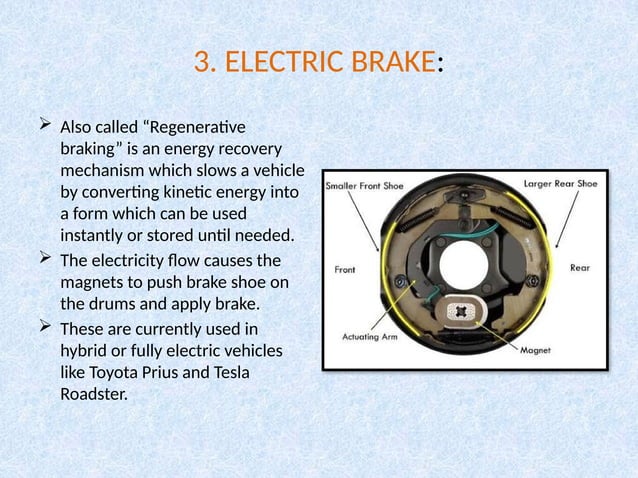 3. ELECTRIC BRAKE:

➢ Also called “Regenerative braking” is an energy recovery mechanism which slows a vehicle by converting kinetic energy into a form which can be used instantly or stored until needed.
➢ The electricity flow causes the magnets to push brake shoe on the drums and apply brake.
➢ These are currently used in hybrid or fully electric vehicles like Toyota Prius and Tesla Roadster.

Smaller Front Shoe
Larger Rear Shoe
Front
Rear
Actuating Arm
Magnet