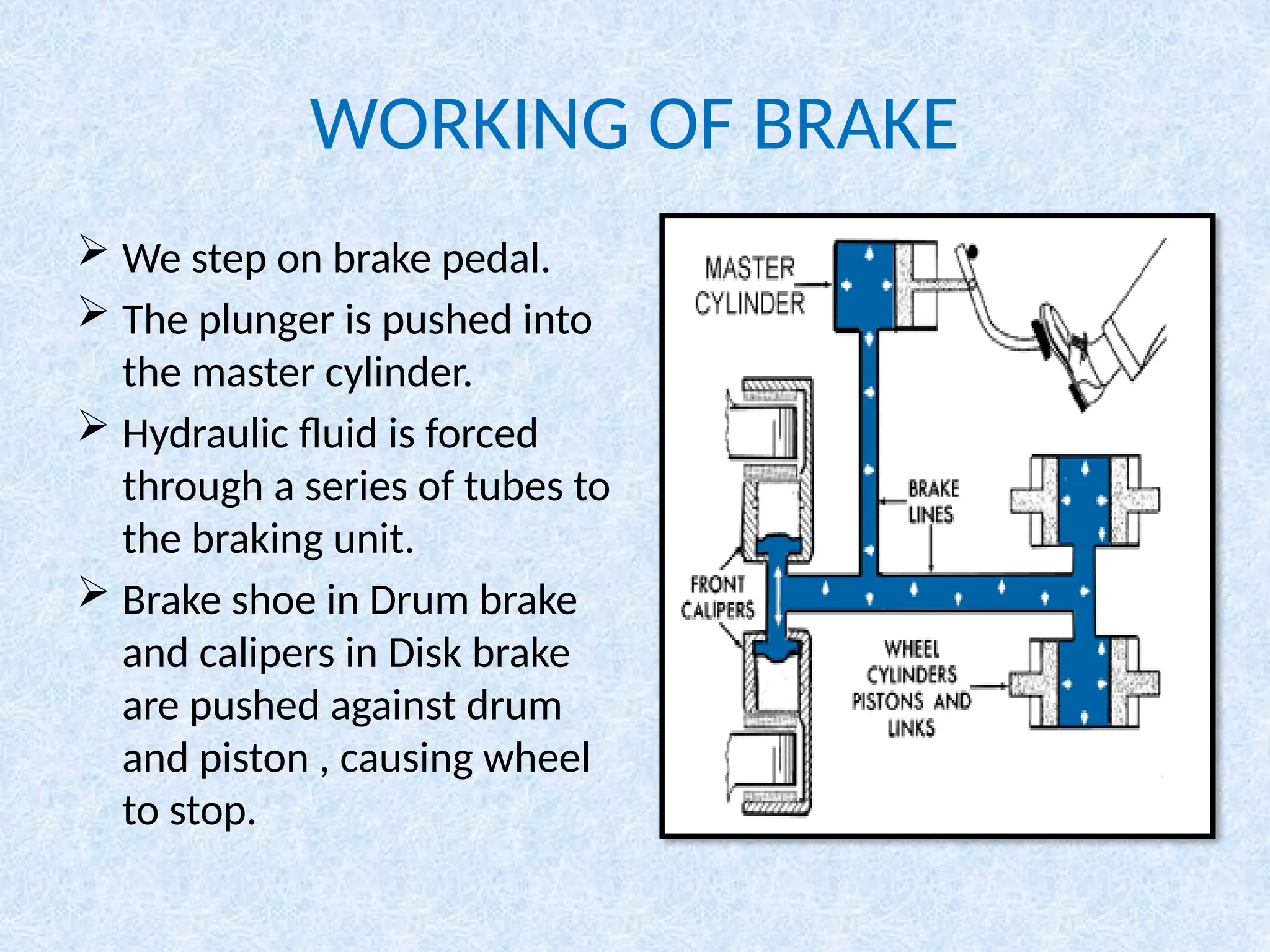 WORKING OF BRAKE

➢ We step on brake pedal.
➢ The plunger is pushed into the master cylinder.
➢ Hydraulic fluid is forced through a series of tubes to the braking unit.
➢ Brake shoe in Drum brake and calipers in Disk brake are pushed against drum and piston , causing wheel to stop.

MASTER CYLINDER

BRAKE LINES

FRONT CALIPERS

WHEEL CYLINDERS PISTONS AND LINKS