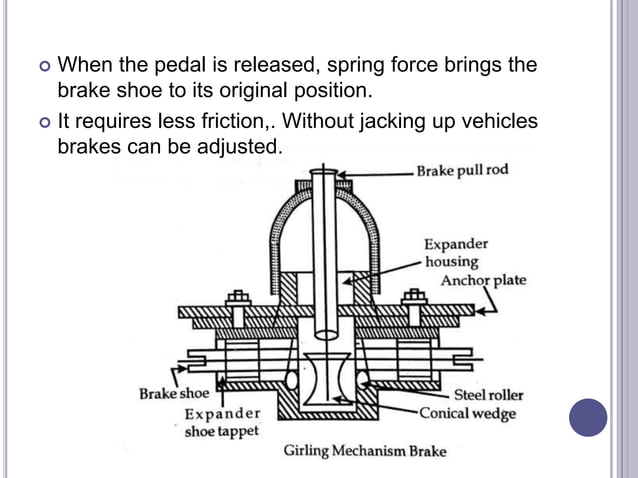 When the pedal is released, spring force brings the brake shoe to its original position.

It requires less friction,. Without jacking up vehicles brakes can be adjusted.

Brake pull rod

Expander housing

Anchor plate

Brake shoe

Expander shoe tappet

Steel roller

Conical wedge

Girling Mechanism Brake