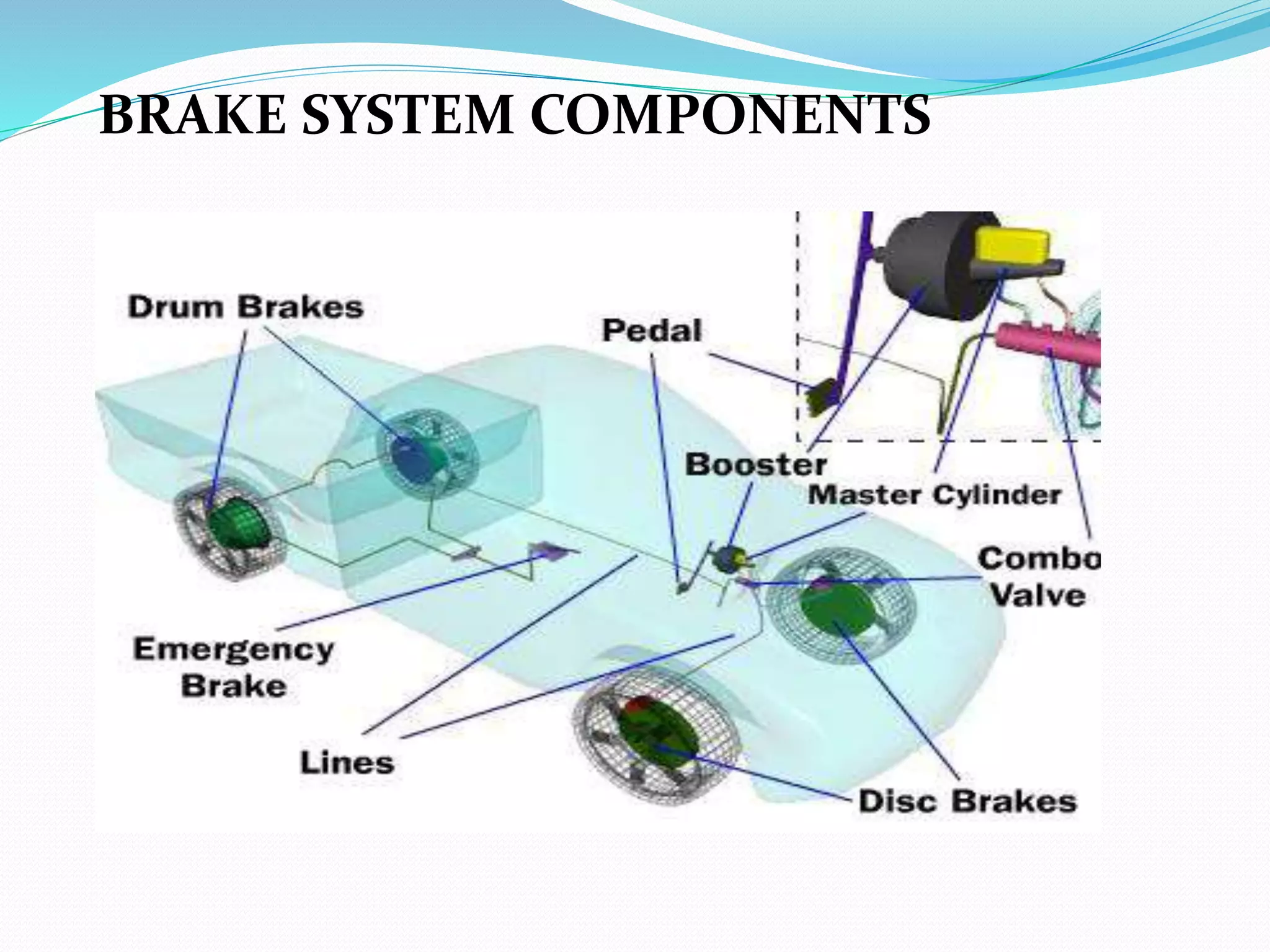 BRAKE SYSTEM COMPONENTS

Drum Brakes

Pedal

Booster

Master Cylinder

Combo Valve

Emergency Brake

Lines

Disc Brakes