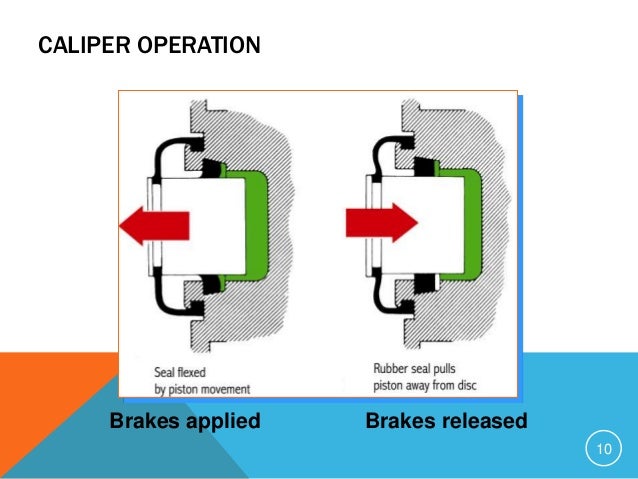 CALIPER OPERATION

Seal flexed by piston movement

Rubber seal pulls piston away from disc

Brakes applied

Brakes released

10