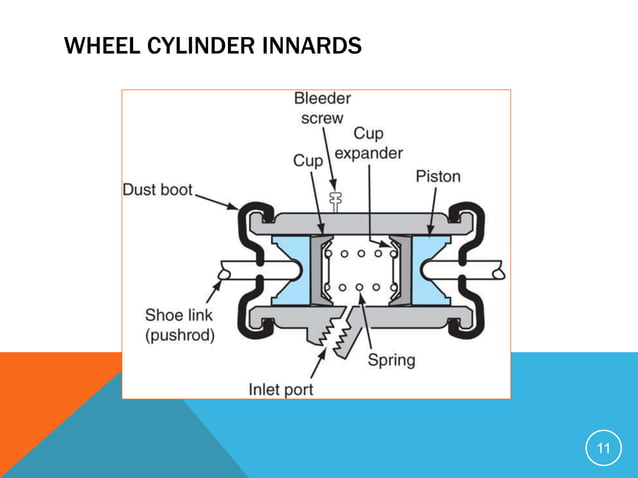 WHEEL CYLINDER INNARDS

Bleeder screw

Cup expander

Cup

Piston

Dust boot

Shoe link (pushrod)

Spring

Inlet port

11