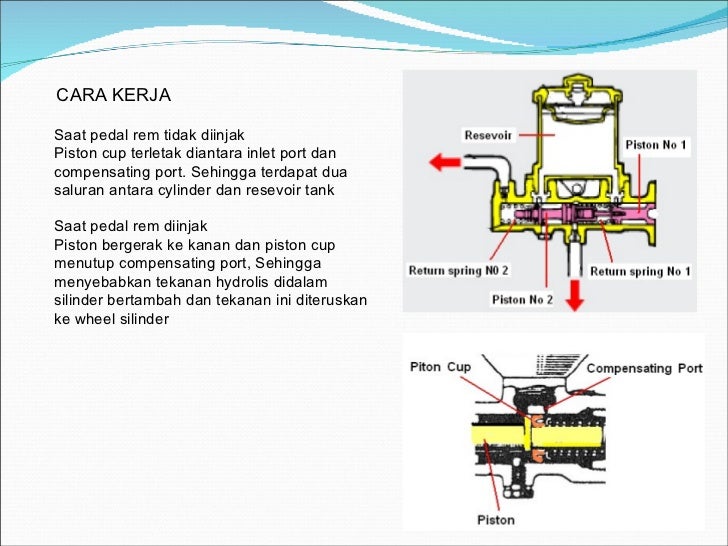 CARA KERJA

Saat pedal rem tidak diinjak
Piston cup terletak diantara inlet port dan compensating port. Sehingga terdapat dua saluran antara cylinder dan resevoir tank

Saat pedal rem diinjak
Piston bergerak ke kanan dan piston cup menutup compensating port, Sehingga menyebabkan tekanan hydrolis didalam silinder bertambah dan tekanan ini diteruskan ke wheel silinder

Resevoir
Piston No 1
Return spring N0 2
Return spring No 1
Piston No 2

Piton Cup
Compensating Port
Piston