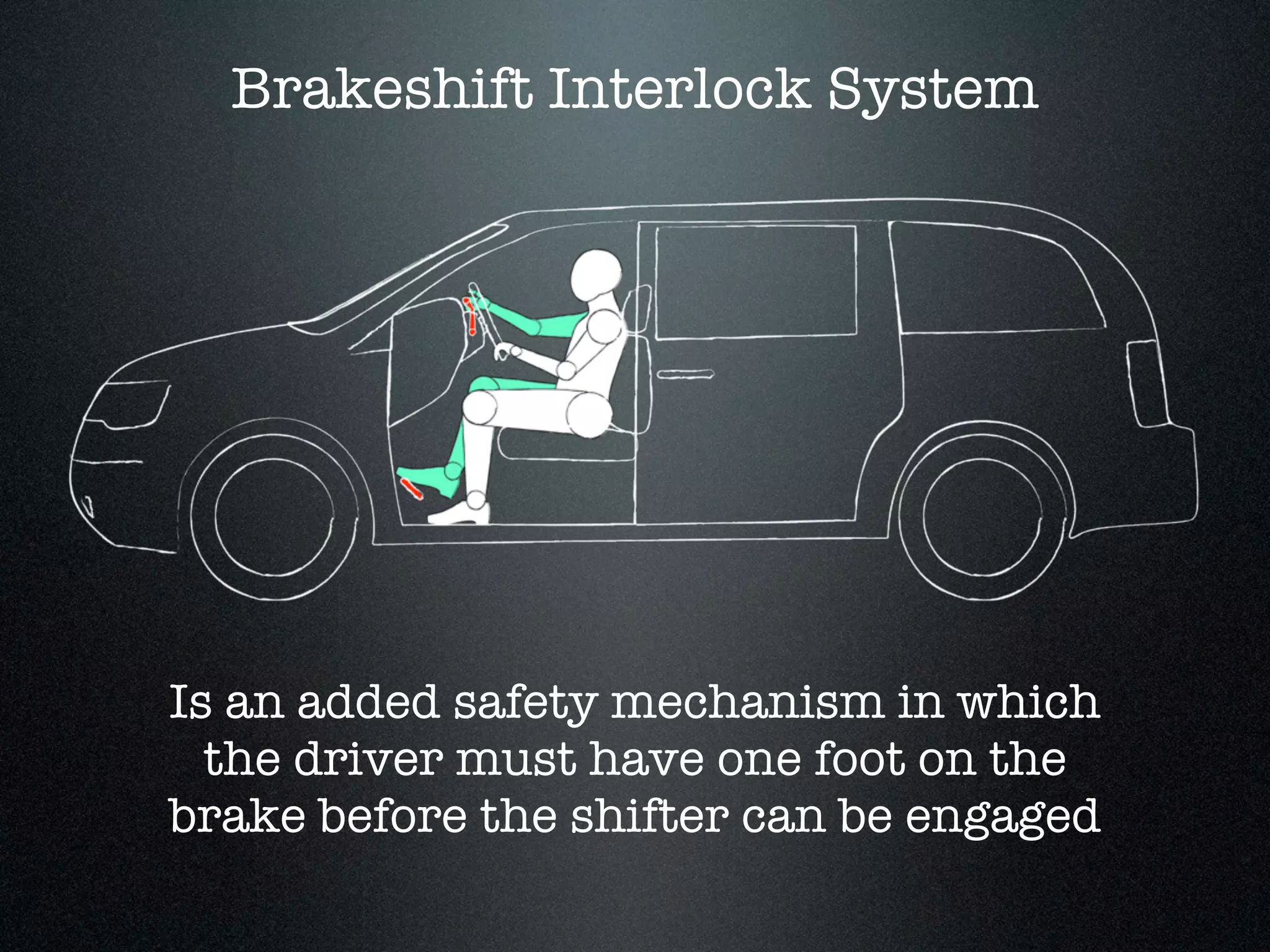 Brakeshift Interlock System

Is an added safety mechanism in which the driver must have one foot on the brake before the shifter can be engaged