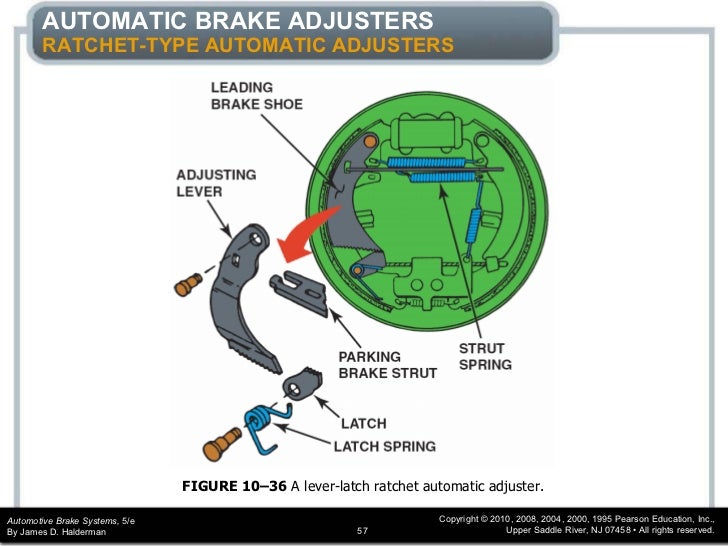 AUTOMATIC BRAKE ADJUSTERS
RATCHET-TYPE AUTOMATIC ADJUSTERS

LEADING BRAKE SHOE

ADJUSTING LEVER

PARKING BRAKE STRUT

STRUT SPRING

LATCH

LATCH SPRING

FIGURE 10–36 A lever-latch ratchet automatic adjuster.

Automotive Brake Systems, 5/e
By James D. Halderman

57

Copyright © 2010, 2008, 2004, 2000, 1995 Pearson Education, Inc., Upper Saddle River, NJ 07458 • All rights reserved.