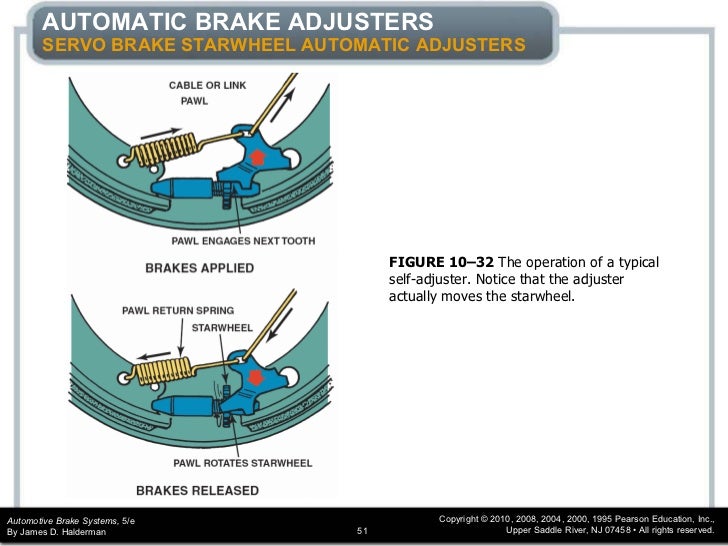 AUTOMATIC BRAKE ADJUSTERS
SERVO BRAKE STARWHEEL AUTOMATIC ADJUSTERS

CABLE OR LINK
PAWL
PAWL ENGAGES NEXT TOOTH
BRAKES APPLIED

PAWL RETURN SPRING
STARWHEEL
PAWL ROTATES STARWHEEL
BRAKES RELEASED

FIGURE 10–32 The operation of a typical self-adjuster. Notice that the adjuster actually moves the starwheel.

Automotive Brake Systems, 5/e
By James D. Halderman

51

Copyright © 2010, 2008, 2004, 2000, 1995 Pearson Education, Inc.,
Upper Saddle River, NJ 07458 • All rights reserved.