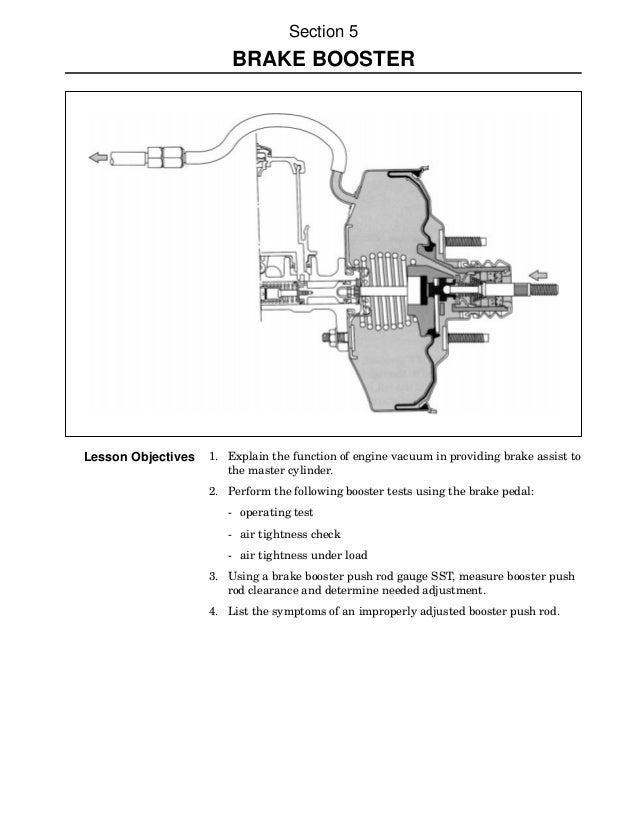 Section 5

BRAKE BOOSTER

Lesson Objectives

1. Explain the function of engine vacuum in providing brake assist to the master cylinder.

2. Perform the following booster tests using the brake pedal:

- operating test

- air tightness check

- air tightness under load

3. Using a brake booster push rod gauge SST, measure booster push rod clearance and determine needed adjustment.

4. List the symptoms of an improperly adjusted booster push rod.