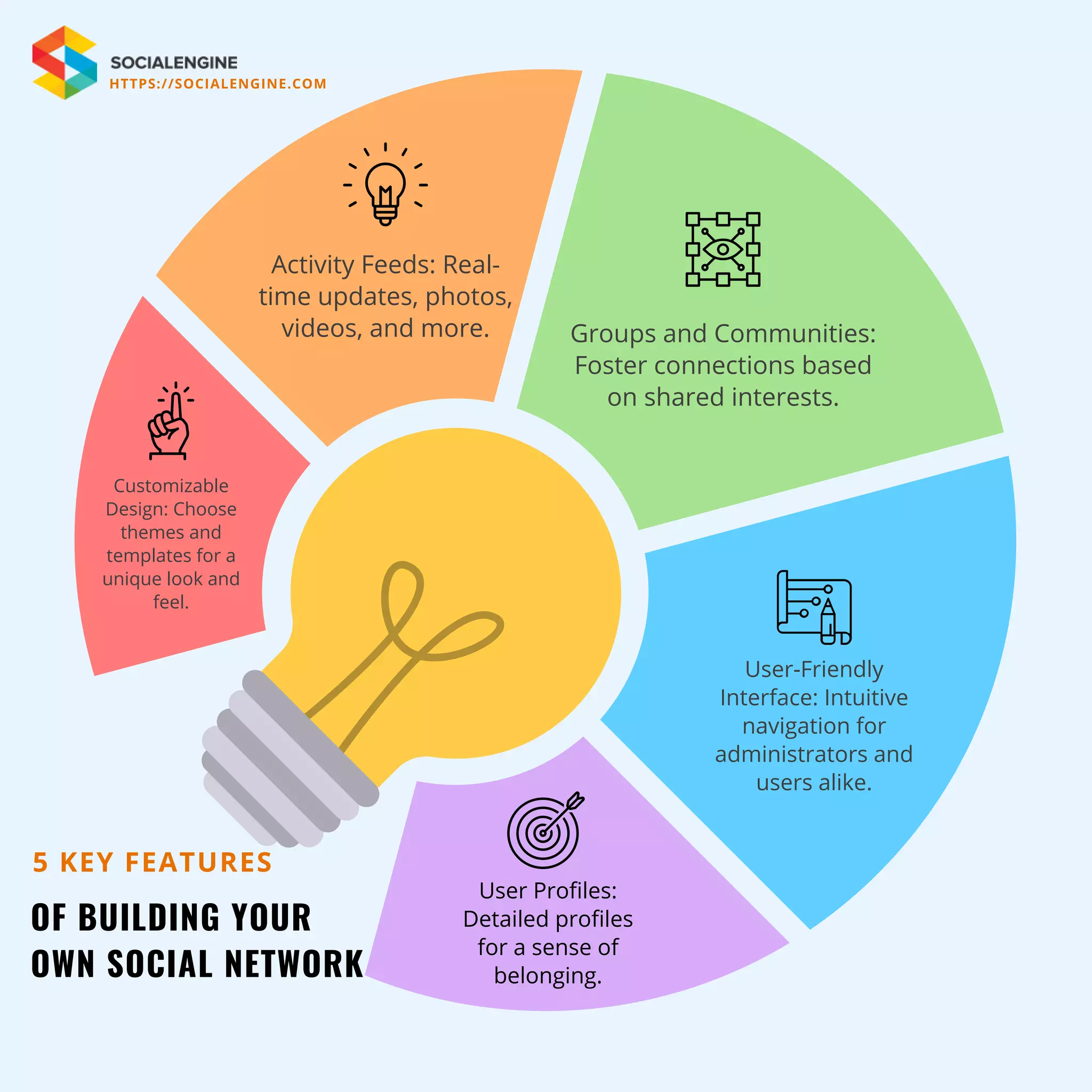 SOCIALENGINE
HTTPS://SOCIALENGINE.COM

Activity Feeds: Real-time updates, photos, videos, and more.

Groups and Communities: Foster connections based on shared interests.

Customizable Design: Choose themes and templates for a unique look and feel.

User-Friendly Interface: Intuitive navigation for administrators and users alike.

User Profiles: Detailed profiles for a sense of belonging.

5 KEY FEATURES

OF BUILDING YOUR OWN SOCIAL NETWORK