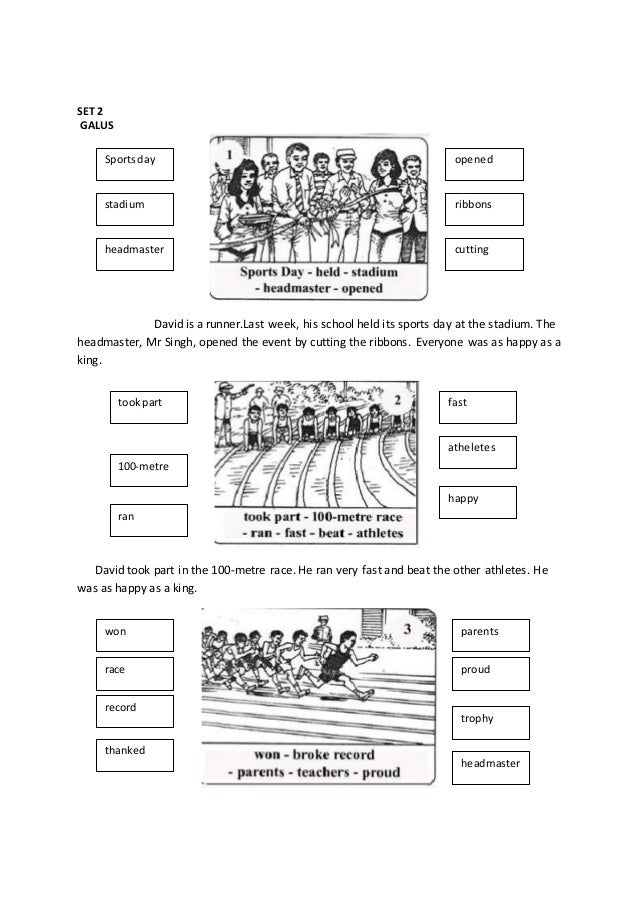 SET 2
GALUS

Sports day

stadium

headmaster

1

Sports Day - held - stadium - headmaster - opened

opened

ribbons

cutting

David is a runner.Last week, his school held its sports day at the stadium. The headmaster, Mr Singh, opened the event by cutting the ribbons. Everyone was as happy as a king.

took part

100-metre

ran

2

took part - 100-metre race - ran - fast - beat - athletes

fast

atheletes

happy

David took part in the 100-metre race. He ran very fast and beat the other athletes. He was as happy as a king.

won

race

record

thanked

3

won - broke record - parents - teachers - proud

parents

proud

trophy

headmaster