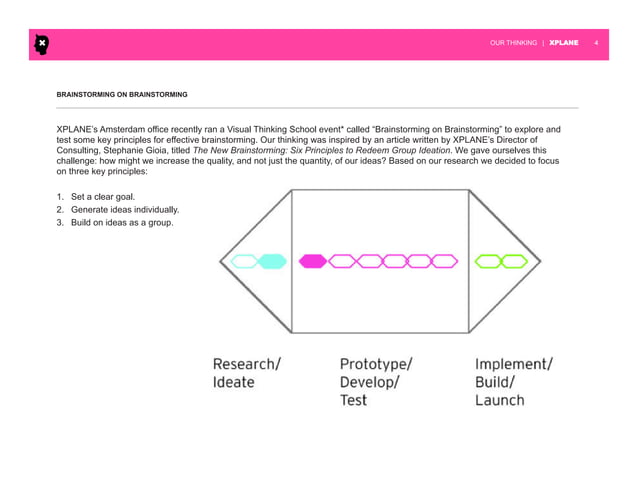 OUR THINKING | XPLANE 4

BRAINSTORMING ON BRAINSTORMING

XPLANE's Amsterdam office recently ran a Visual Thinking School event* called "Brainstorming on Brainstorming" to explore and test some key principles for effective brainstorming. Our thinking was inspired by an article written by XPLANE's Director of Consulting, Stephanie Gioia, titled The New Brainstorming: Six Principles to Redeem Group Ideation. We gave ourselves this challenge: how might we increase the quality, and not just the quantity, of our ideas? Based on our research we decided to focus on three key principles:

1. Set a clear goal.
2. Generate ideas individually.
3. Build on ideas as a group.

Research/ Ideate

Prototype/ Develop/ Test

Implement/ Build/ Launch