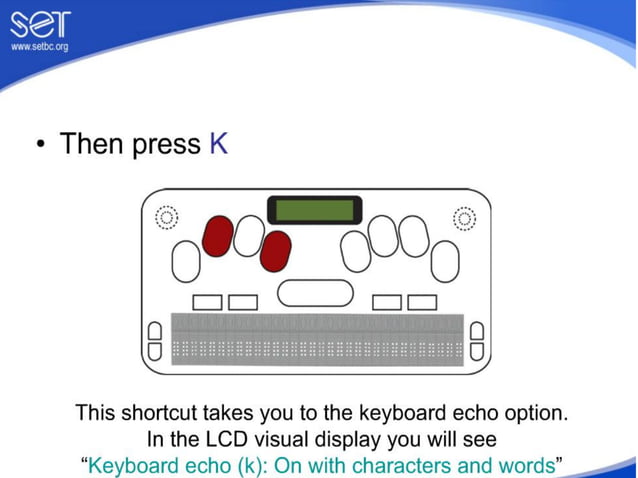 SET
www.setbc.org

• Then press K

This shortcut takes you to the keyboard echo option.
In the LCD visual display you will see
“Keyboard echo (k): On with characters and words”