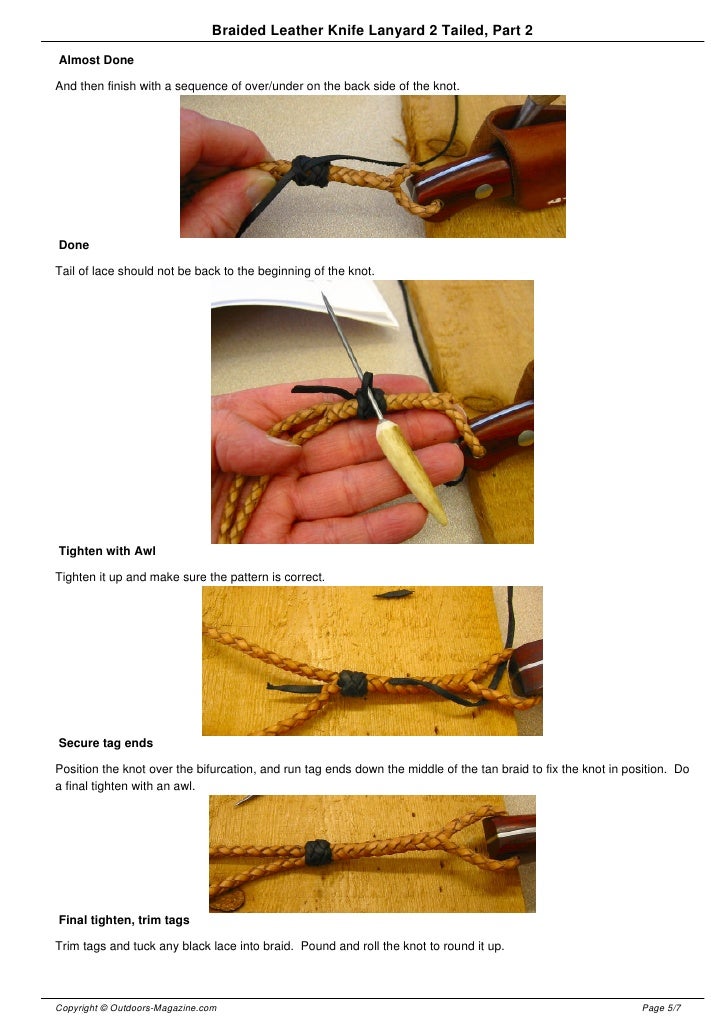 Braided Leather Knife Lanyard 2 Tailed, Part 2

Almost Done

And then finish with a sequence of over/under on the back side of the knot.

Done

Tail of lace should not be back to the beginning of the knot.

Tighten with Awl

Tighten it up and make sure the pattern is correct.

Secure tag ends

Position the knot over the bifurcation, and run tag ends down the middle of the tan braid to fix the knot in position. Do a final tighten with an awl.

Final tighten, trim tags

Trim tags and tuck any black lace into braid. Pound and roll the knot to round it up.

Copyright © Outdoors-Magazine.com

Page 5/7