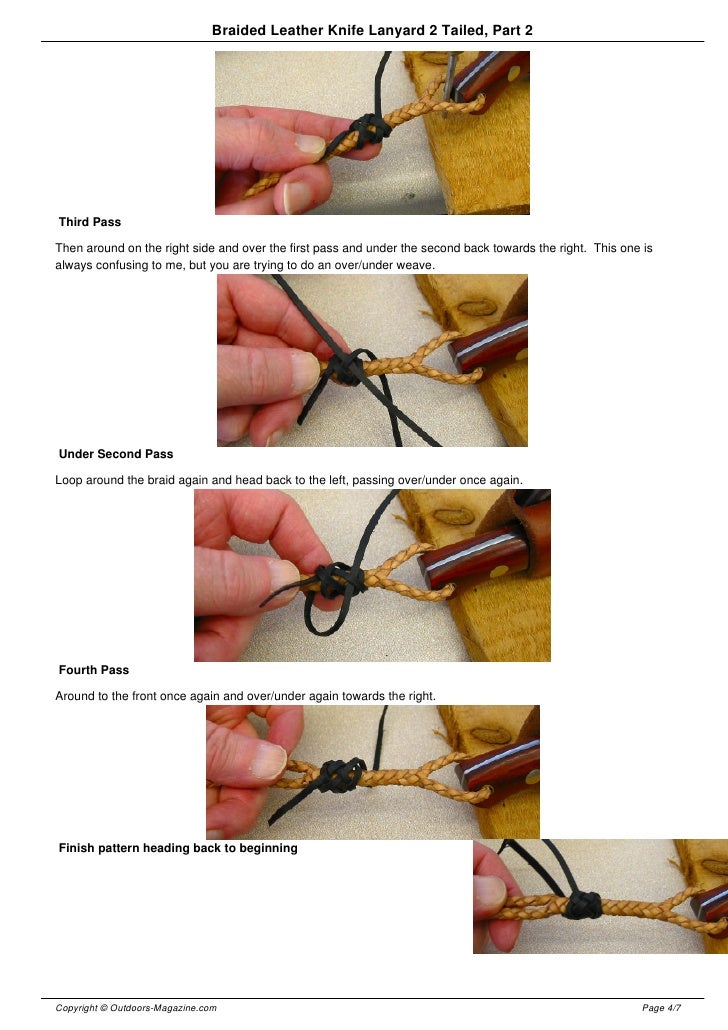 Braided Leather Knife Lanyard 2 Tailed, Part 2

Third Pass

Then around on the right side and over the first pass and under the second back towards the right. This one is always confusing to me, but you are trying to do an over/under weave.

Under Second Pass

Loop around the braid again and head back to the left, passing over/under once again.

Fourth Pass

Around to the front once again and over/under again towards the right.

Finish pattern heading back to beginning

Copyright © Outdoors-Magazine.com

Page 4/7