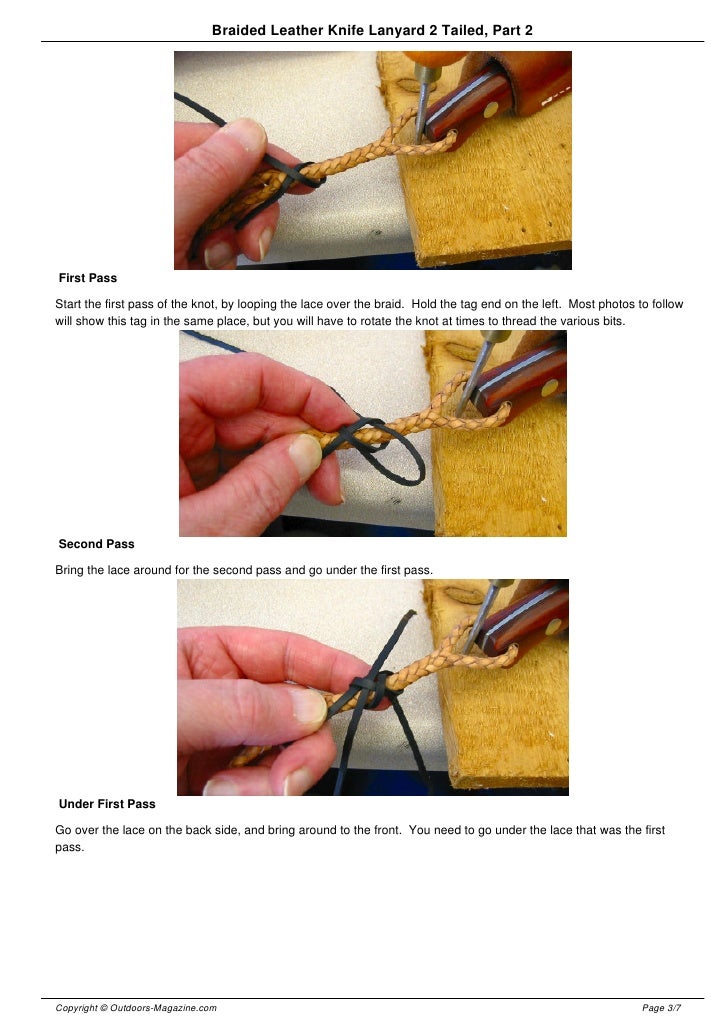 Braided Leather Knife Lanyard 2 Tailed, Part 2

First Pass

Start the first pass of the knot, by looping the lace over the braid. Hold the tag end on the left. Most photos to follow will show this tag in the same place, but you will have to rotate the knot at times to thread the various bits.

Second Pass

Bring the lace around for the second pass and go under the first pass.

Under First Pass

Go over the lace on the back side, and bring around to the front. You need to go under the lace that was the first pass.

Copyright © Outdoors-Magazine.com

Page 3/7