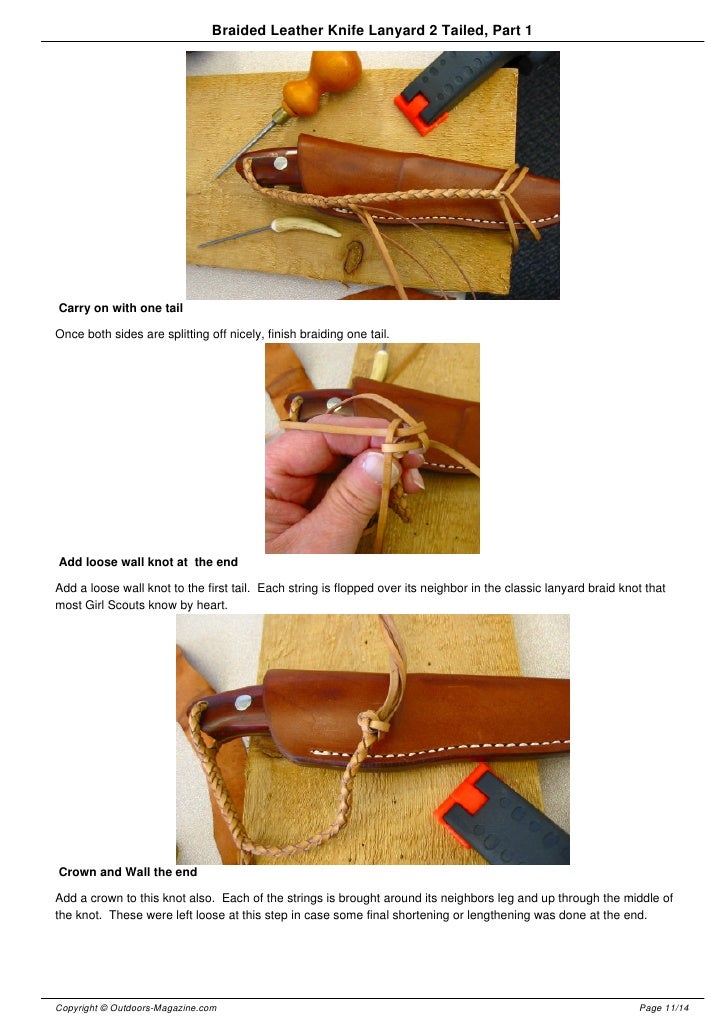 Braided Leather Knife Lanyard 2 Tailed, Part 1

Carry on with one tail

Once both sides are splitting off nicely, finish braiding one tail.

Add loose wall knot at the end

Add a loose wall knot to the first tail. Each string is flopped over its neighbor in the classic lanyard braid knot that most Girl Scouts know by heart.

Crown and Wall the end

Add a crown to this knot also. Each of the strings is brought around its neighbors leg and up through the middle of the knot. These were left loose at this step in case some final shortening or lengthening was done at the end.

Copyright © Outdoors-Magazine.com

Page 11/14