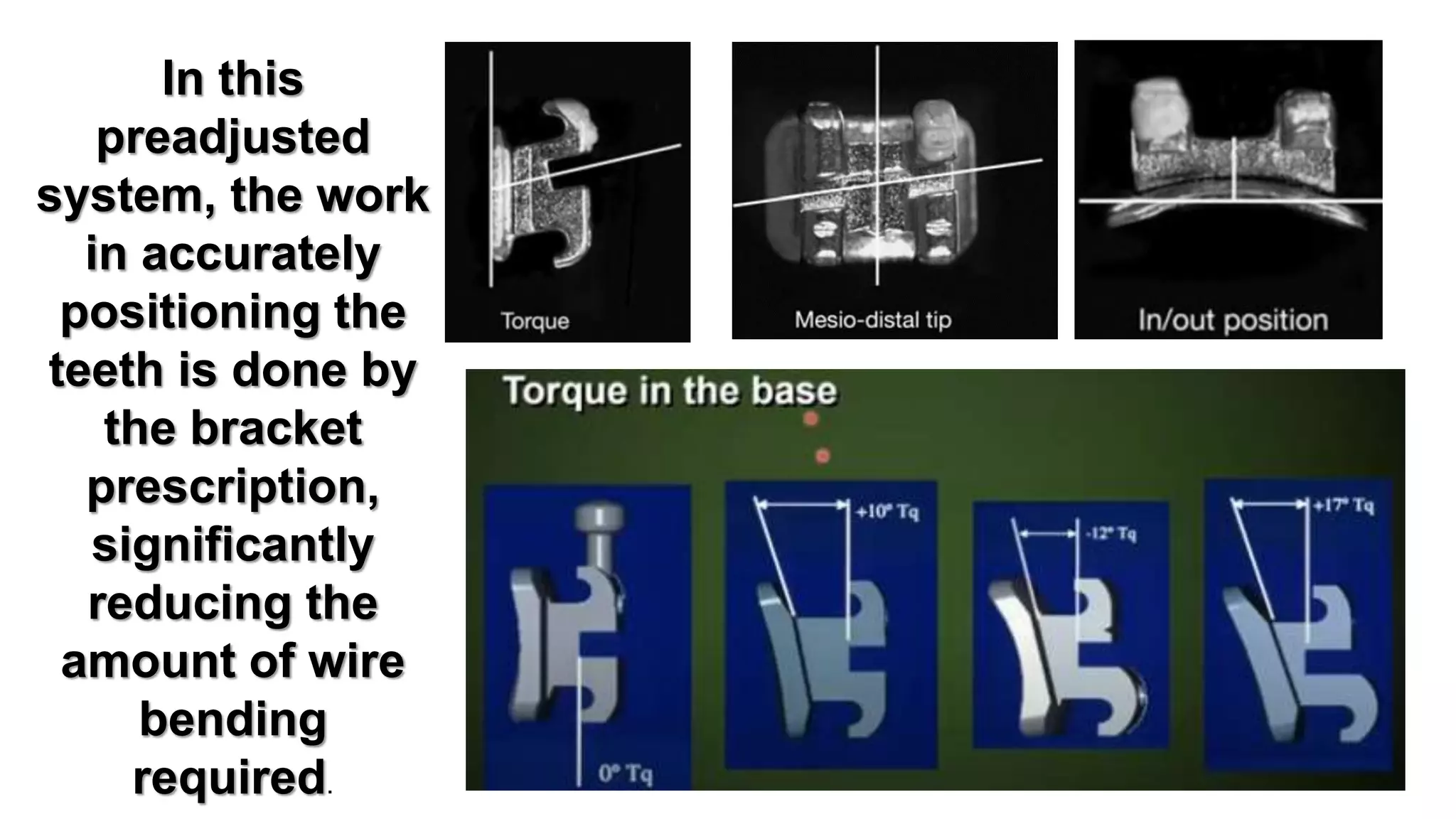 In this preadjusted system, the work in accurately positioning the teeth is done by the bracket prescription, significantly reducing the amount of wire bending required.

Torque

Mesio-distal tip

In/out position

Torque in the base

0° Tq

+10° Tq

-12° Tq

+17° Tq