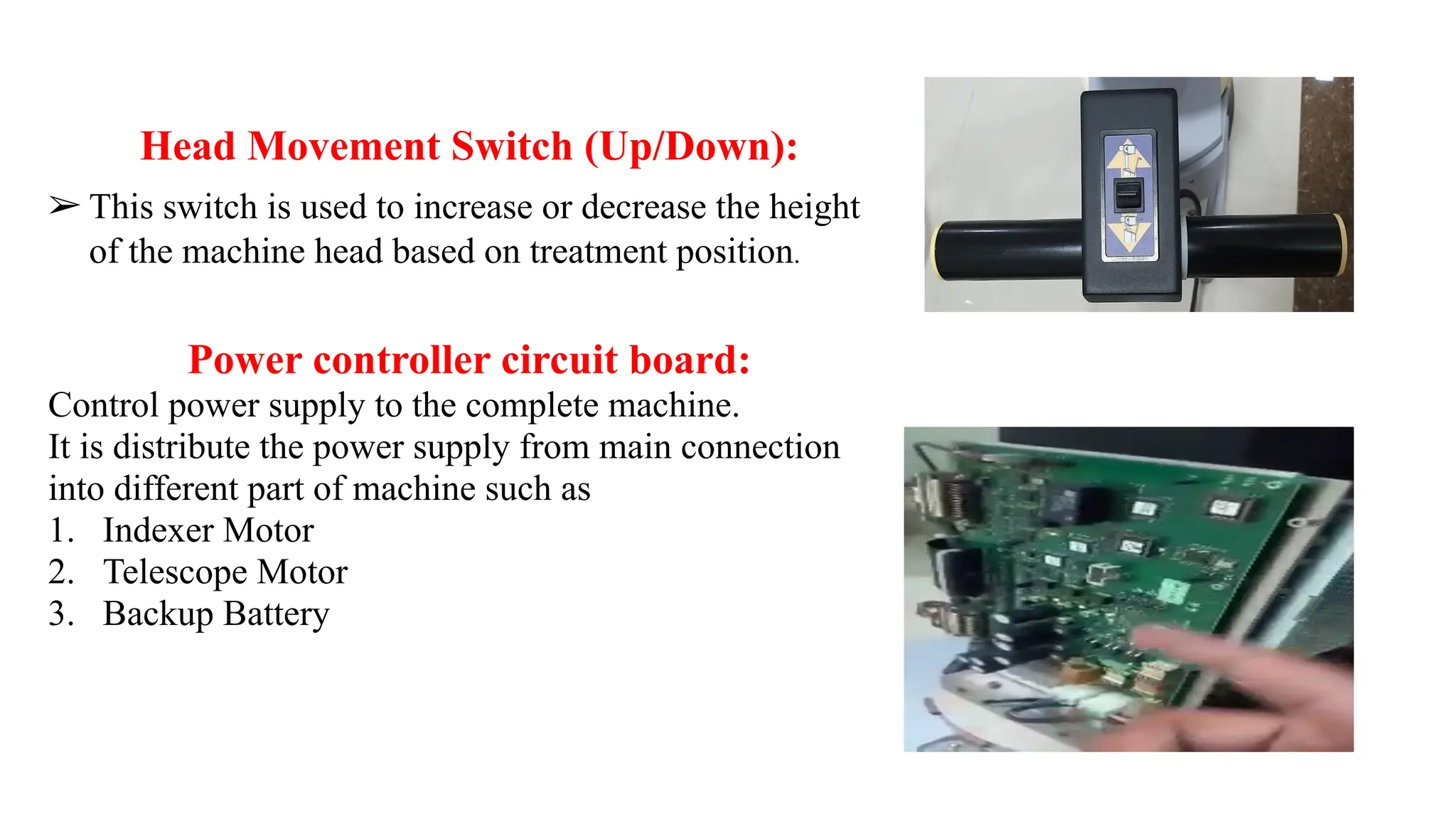 Head Movement Switch (Up/Down):

➢ This switch is used to increase or decrease the height of the machine head based on treatment position.

Power controller circuit board:

Control power supply to the complete machine.
It is distribute the power supply from main connection into different part of machine such as
1. Indexer Motor
2. Telescope Motor
3. Backup Battery