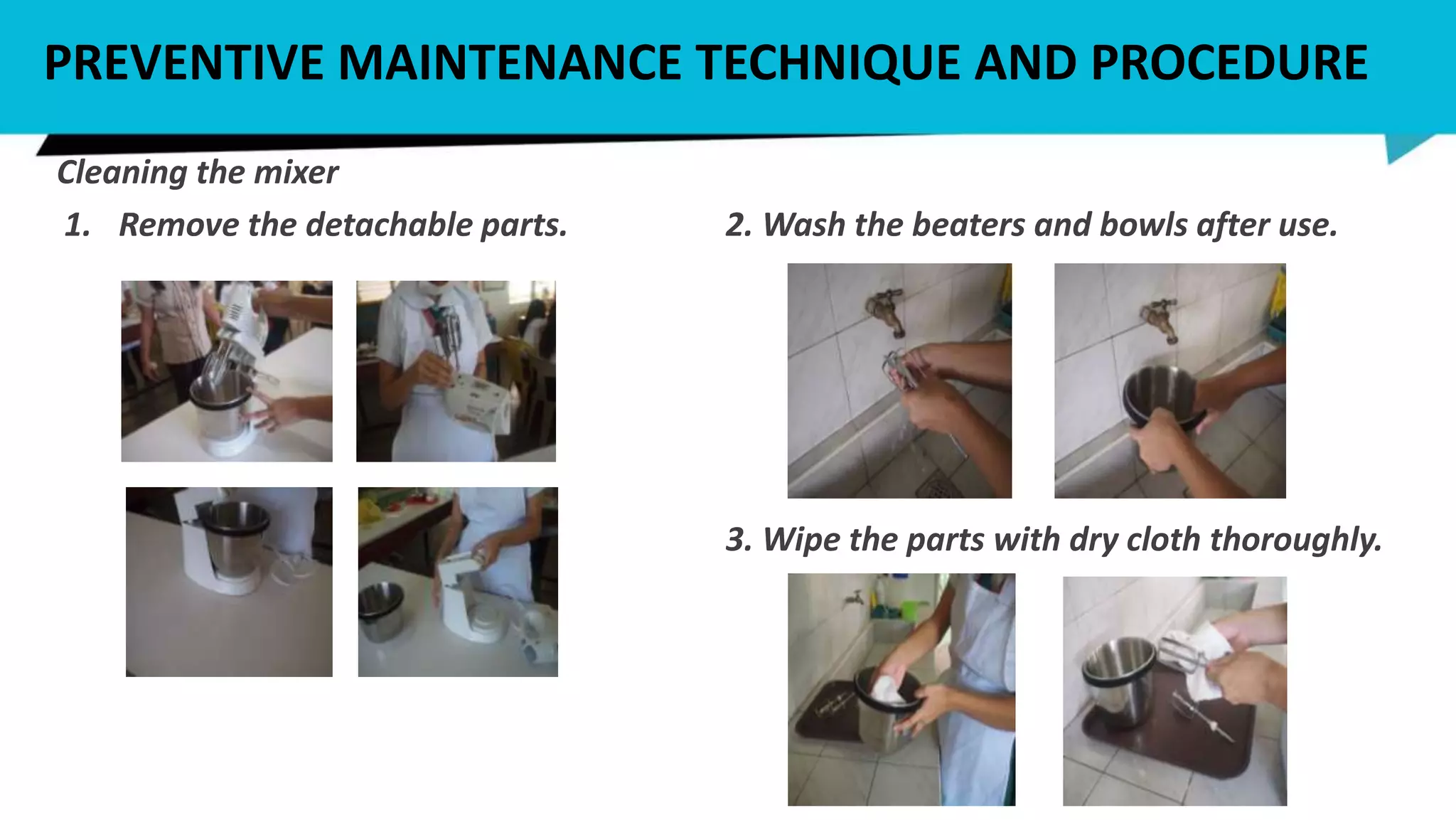 PREVENTIVE MAINTENANCE TECHNIQUE AND PROCEDURE

Cleaning the mixer

1. Remove the detachable parts.

2. Wash the beaters and bowls after use.

3. Wipe the parts with dry cloth thoroughly.