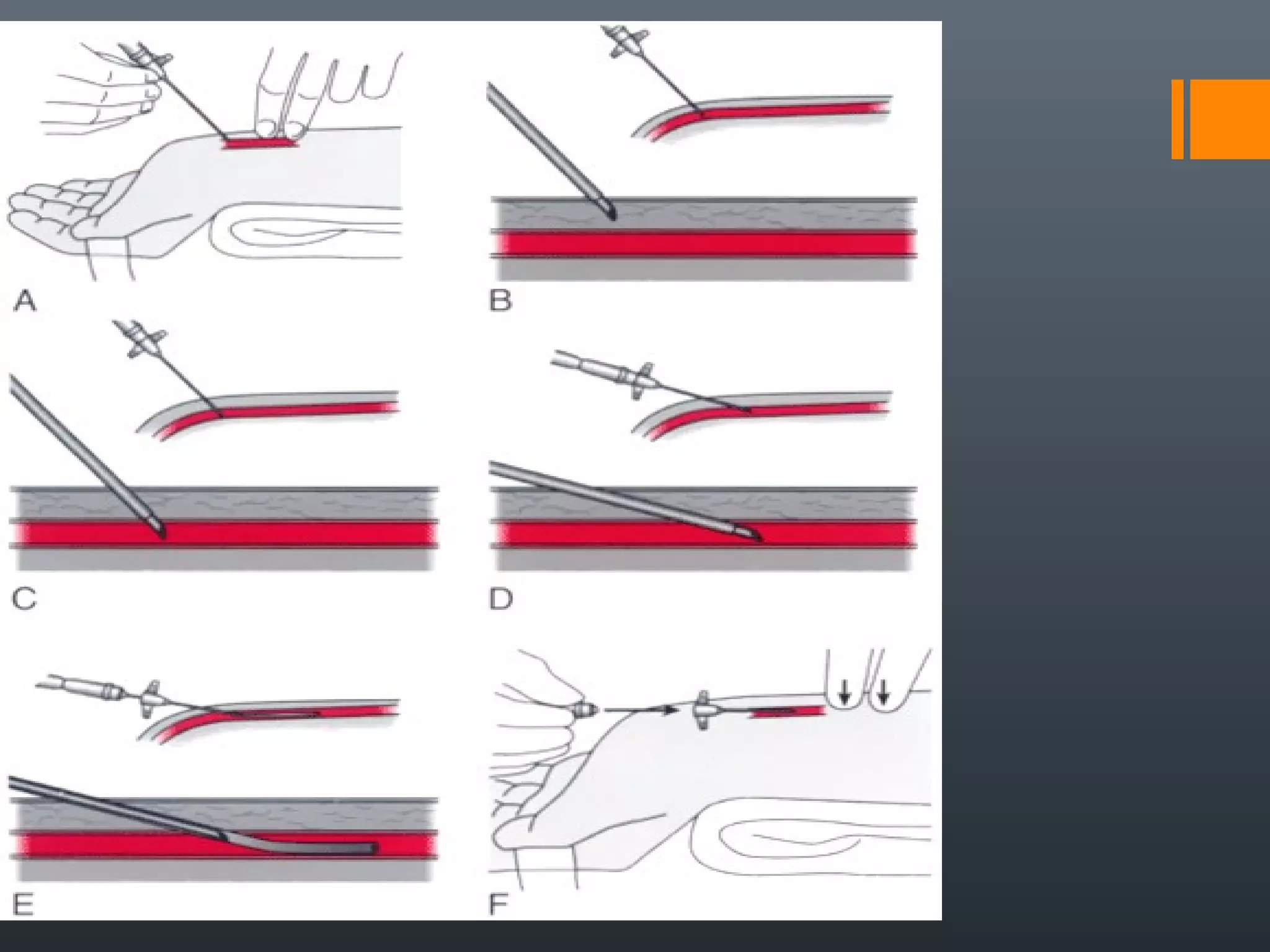 A

B

C

D

E

F