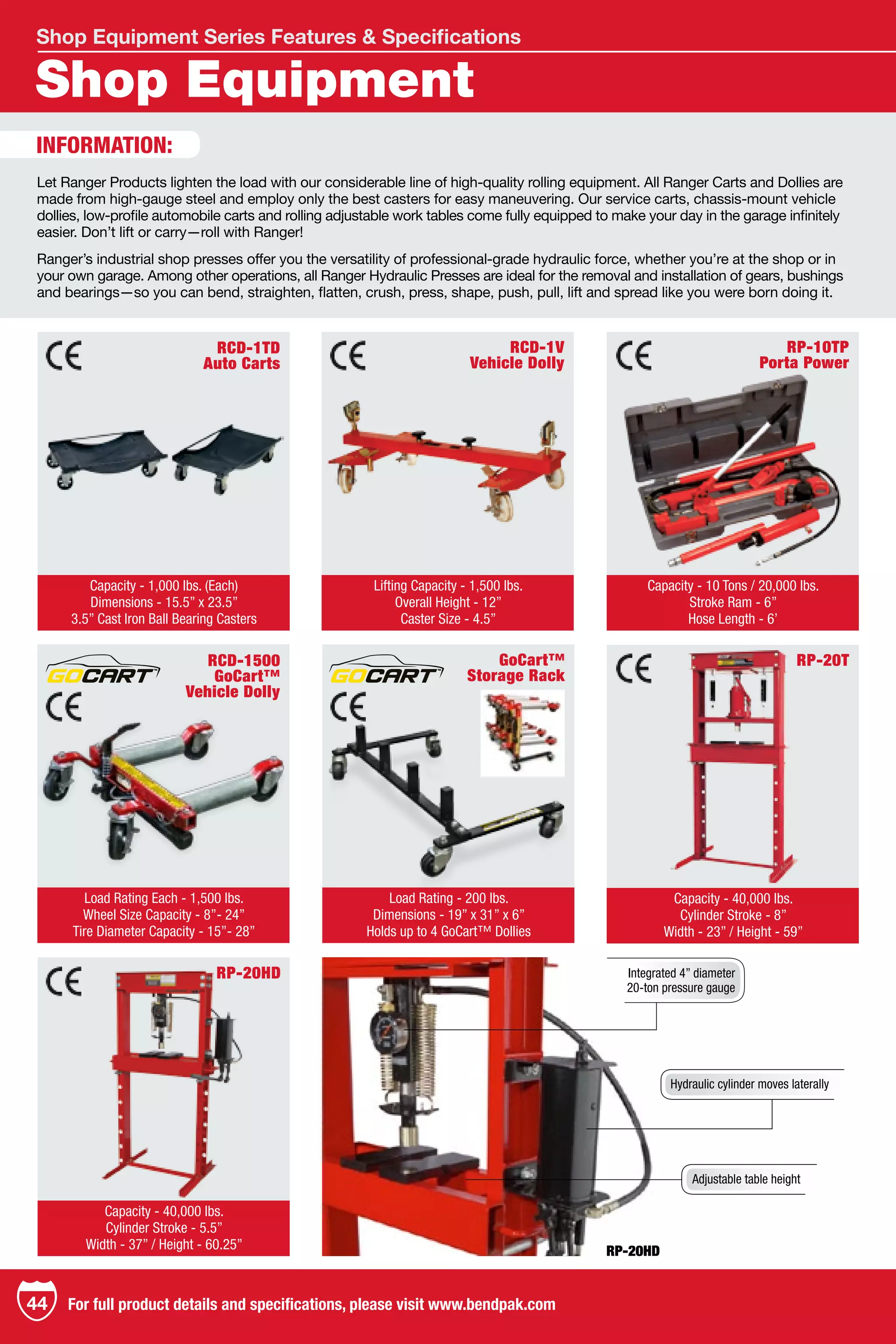 Shop Equipment Series Features & Specifications

Shop Equipment

INFORMATION:

Let Ranger Products lighten the load with our considerable line of high-quality rolling equipment. All Ranger Carts and Dollies are made from high-gauge steel and employ only the best casters for easy maneuvering. Our service carts, chassis-mount vehicle dollies, low-profile automobile carts and rolling adjustable work tables come fully equipped to make your day in the garage infinitely easier. Don't lift or carry—roll with Ranger!

Ranger's industrial shop presses offer you the versatility of professional-grade hydraulic force, whether you're at the shop or in your own garage. Among other operations, all Ranger Hydraulic Presses are ideal for the removal and installation of gears, bushings and bearings—so you can bend, straighten, flatten, crush, press, shape, push, pull, lift and spread like you were born doing it.

CE
RCD-1TD
Auto Carts

Capacity - 1,000 lbs. (Each)
Dimensions - 15.5" x 23.5"
3.5" Cast Iron Ball Bearing Casters

CE
RCD-1V
Vehicle Dolly

Lifting Capacity - 1,500 lbs.
Overall Height - 12"
Caster Size - 4.5"

CE
RP-10TP
Porta Power

Capacity - 10 Tons / 20,000 lbs.
Stroke Ram - 6"
Hose Length - 6'

GOCART
CE
RCD-1500
GoCart™
Vehicle Dolly

Load Rating Each - 1,500 lbs.
Wheel Size Capacity - 8"- 24"
Tire Diameter Capacity - 15"- 28"

GOCART
CE
GoCart™
Storage Rack

Load Rating - 200 lbs.
Dimensions - 19" x 31" x 6"
Holds up to 4 GoCart™ Dollies

CE
RP-20T

Capacity - 40,000 lbs.
Cylinder Stroke - 8"
Width - 23" / Height - 59"

CE
RP-20HD

Capacity - 40,000 lbs.
Cylinder Stroke - 5.5"
Width - 37" / Height - 60.25"

Integrated 4" diameter 20-ton pressure gauge

Hydraulic cylinder moves laterally

Adjustable table height

RP-20HD

44
For full product details and specifications, please visit www.bendpak.com