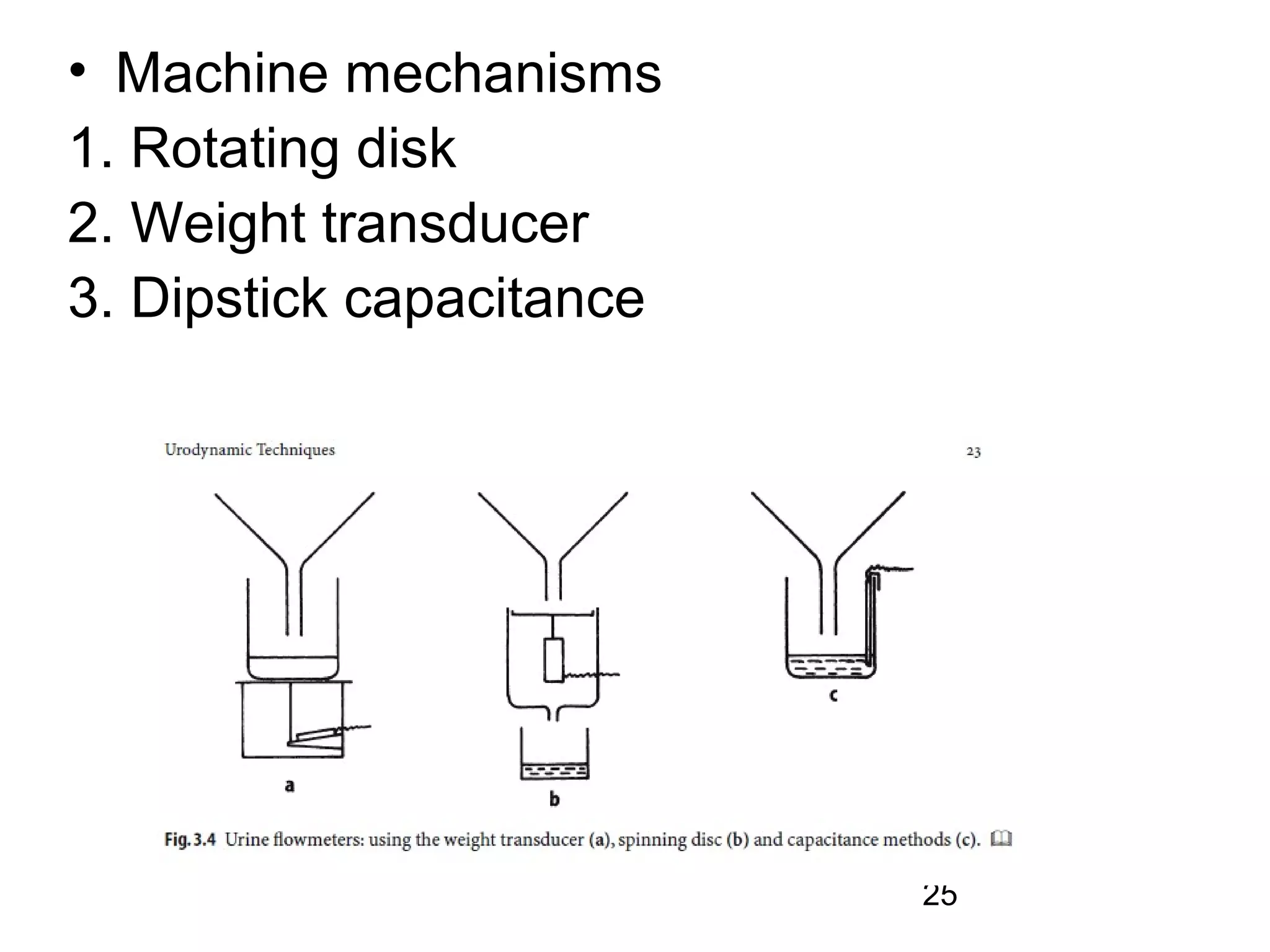 • Machine mechanisms
1. Rotating disk
2. Weight transducer
3. Dipstick capacitance

Urodynamic Techniques 23

a

b

c

Fig. 3.4 Urine flowmeters: using the weight transducer (a), spinning disc (b) and capacitance methods (c).

25