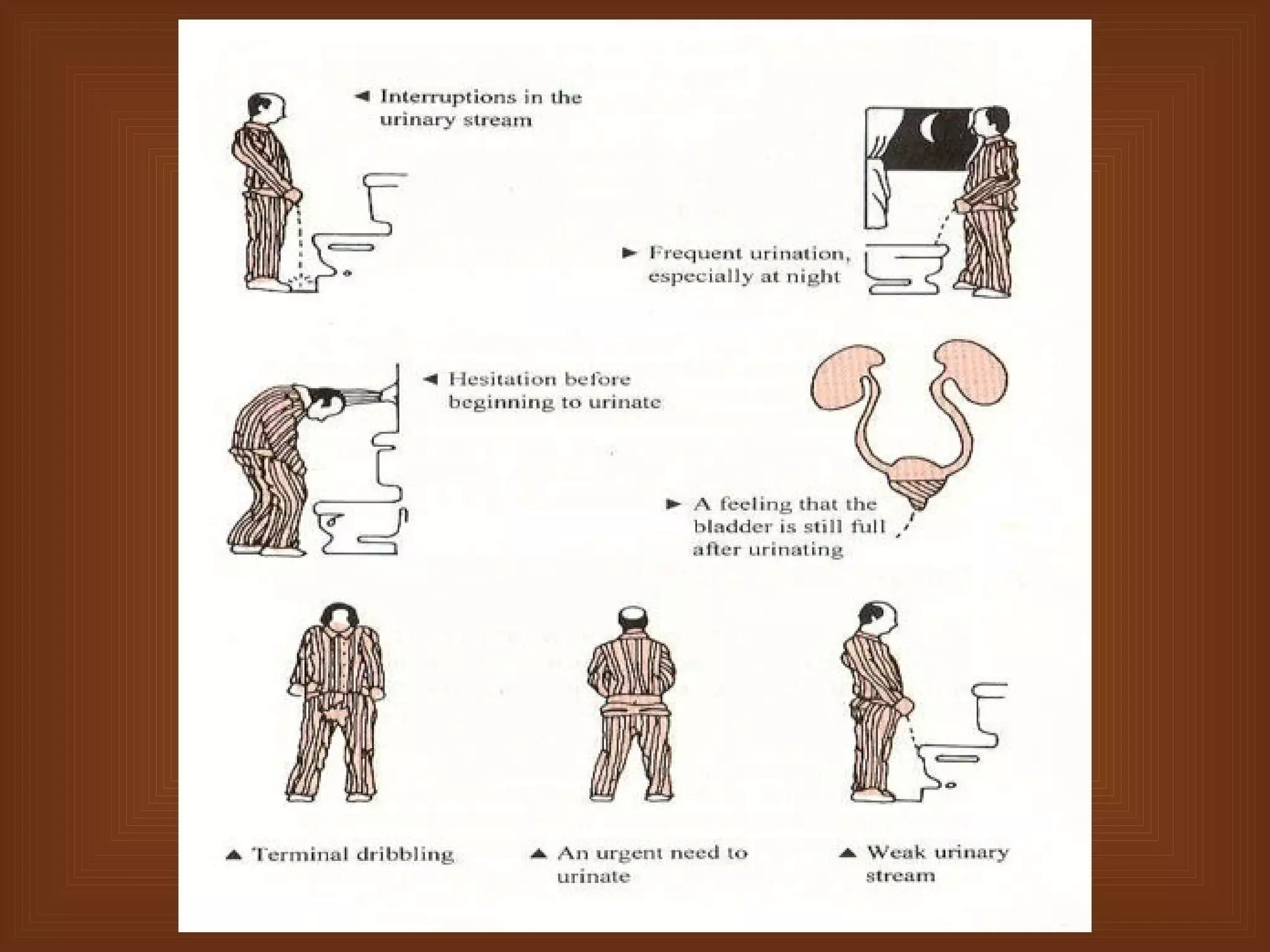 ◄ Interruptions in the urinary stream

► Frequent urination, especially at night

◄ Hesitation before beginning to urinate

► A feeling that the bladder is still full after urinating

▲ Terminal dribbling

▲ An urgent need to urinate

▲ Weak urinary stream