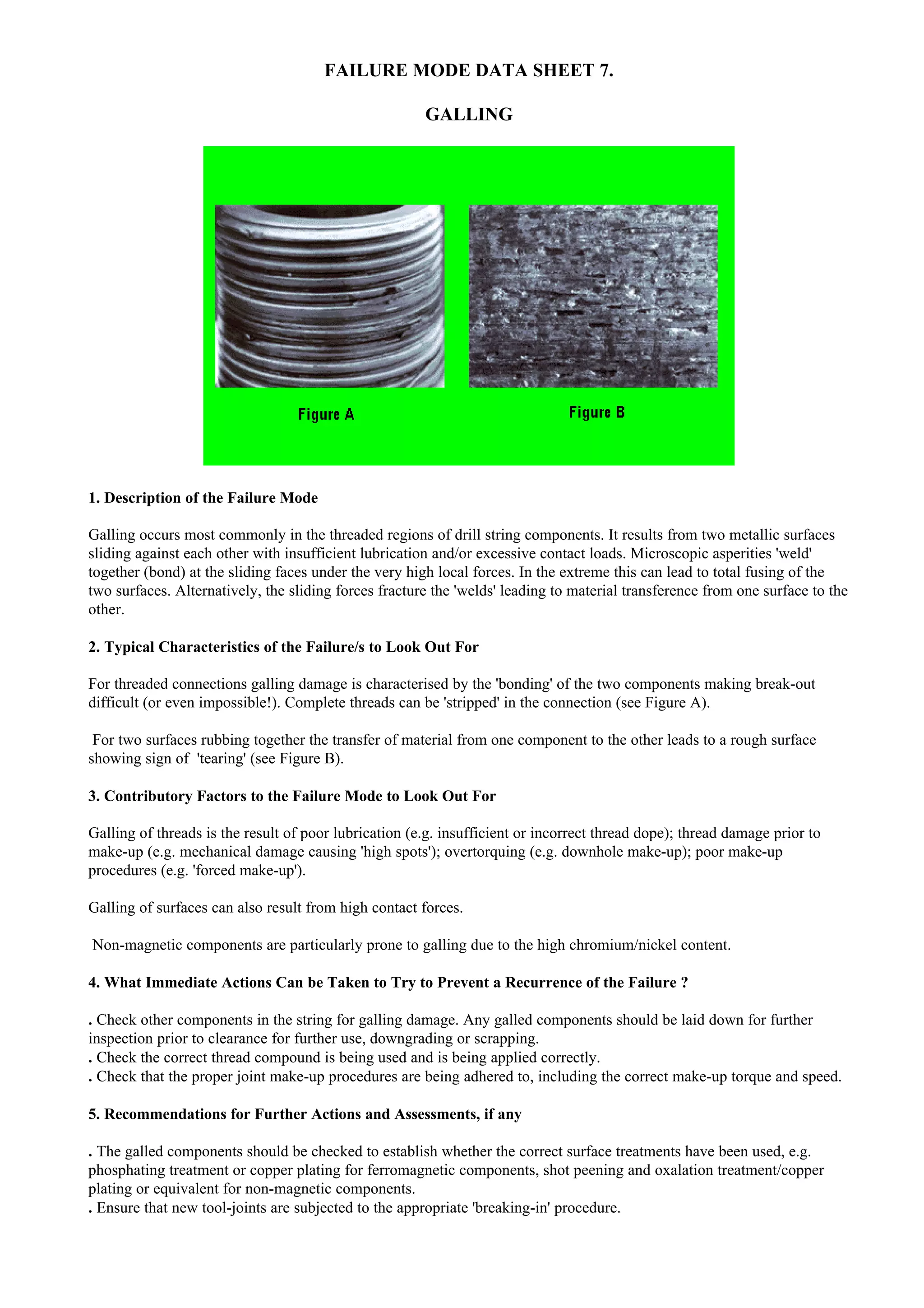 FAILURE MODE DATA SHEET 7.

GALLING

Figure A

Figure B

1. Description of the Failure Mode

Galling occurs most commonly in the threaded regions of drill string components. It results from two metallic surfaces sliding against each other with insufficient lubrication and/or excessive contact loads. Microscopic asperities 'weld' together (bond) at the sliding faces under the very high local forces. In the extreme this can lead to total fusing of the two surfaces. Alternatively, the sliding forces fracture the 'welds' leading to material transference from one surface to the other.

2. Typical Characteristics of the Failure/s to Look Out For

For threaded connections galling damage is characterised by the 'bonding' of the two components making break-out difficult (or even impossible!). Complete threads can be 'stripped' in the connection (see Figure A).

For two surfaces rubbing together the transfer of material from one component to the other leads to a rough surface showing sign of 'tearing' (see Figure B).

3. Contributory Factors to the Failure Mode to Look Out For

Galling of threads is the result of poor lubrication (e.g. insufficient or incorrect thread dope); thread damage prior to make-up (e.g. mechanical damage causing 'high spots'); overtorquing (e.g. downhole make-up); poor make-up procedures (e.g. 'forced make-up').

Galling of surfaces can also result from high contact forces.

Non-magnetic components are particularly prone to galling due to the high chromium/nickel content.

4. What Immediate Actions Can be Taken to Try to Prevent a Recurrence of the Failure ?

. Check other components in the string for galling damage. Any galled components should be laid down for further inspection prior to clearance for further use, downgrading or scrapping.
. Check the correct thread compound is being used and is being applied correctly.
. Check that the proper joint make-up procedures are being adhered to, including the correct make-up torque and speed.

5. Recommendations for Further Actions and Assessments, if any

. The galled components should be checked to establish whether the correct surface treatments have been used, e.g. phosphating treatment or copper plating for ferromagnetic components, shot peening and oxalation treatment/copper plating or equivalent for non-magnetic components.
. Ensure that new tool-joints are subjected to the appropriate 'breaking-in' procedure.