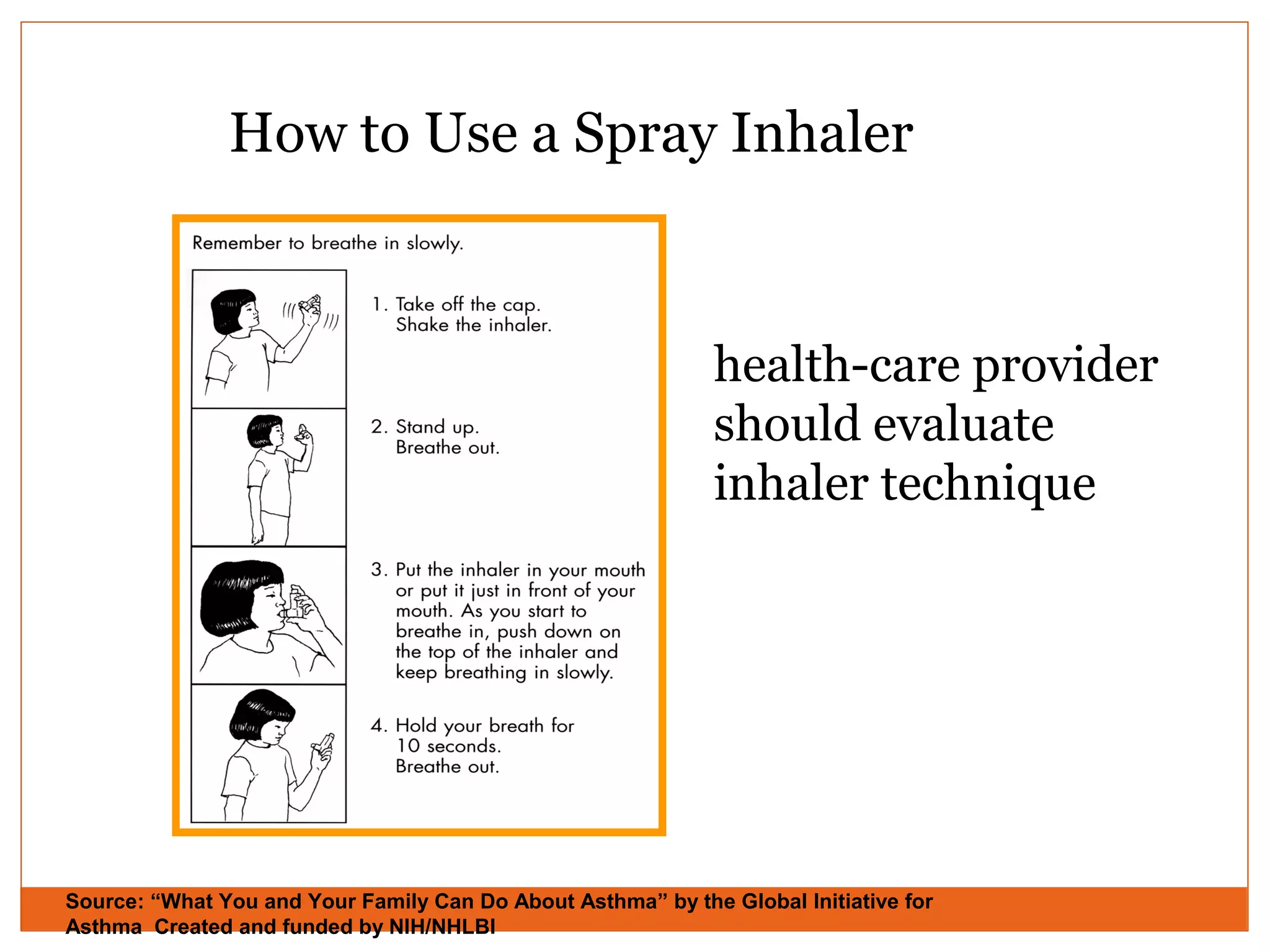 How to Use a Spray Inhaler

Remember to breathe in slowly.

1. Take off the cap.
Shake the inhaler.

2. Stand up.
Breathe out.

3. Put the inhaler in your mouth or put it just in front of your mouth. As you start to breathe in, push down on the top of the inhaler and keep breathing in slowly.

4. Hold your breath for 10 seconds.
Breathe out.

health-care provider should evaluate inhaler technique

Source: “What You and Your Family Can Do About Asthma” by the Global Initiative for Asthma Created and funded by NIH/NHLBI