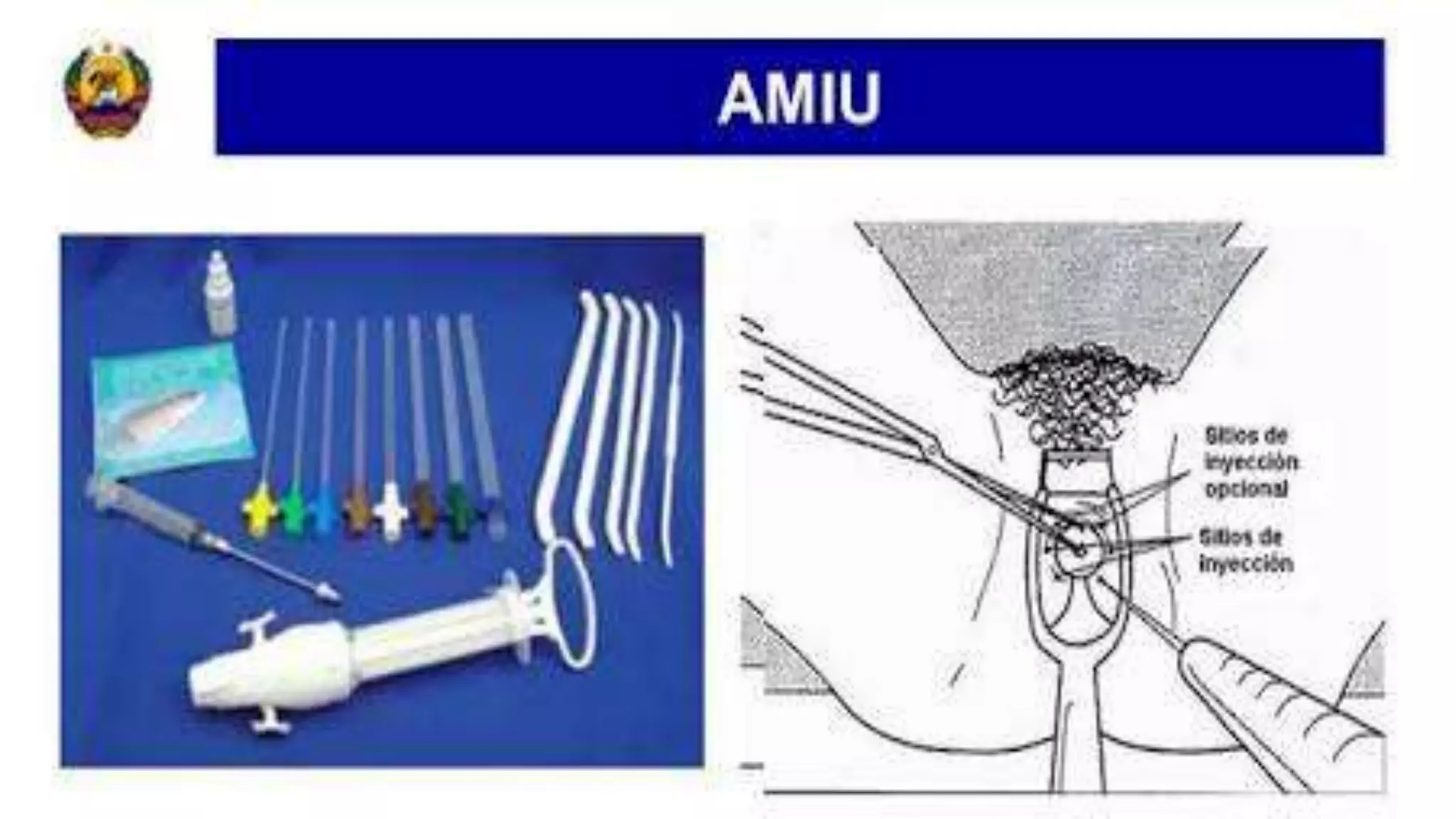 AMIU

Sitios de inyección opcional

Sitios de inyección