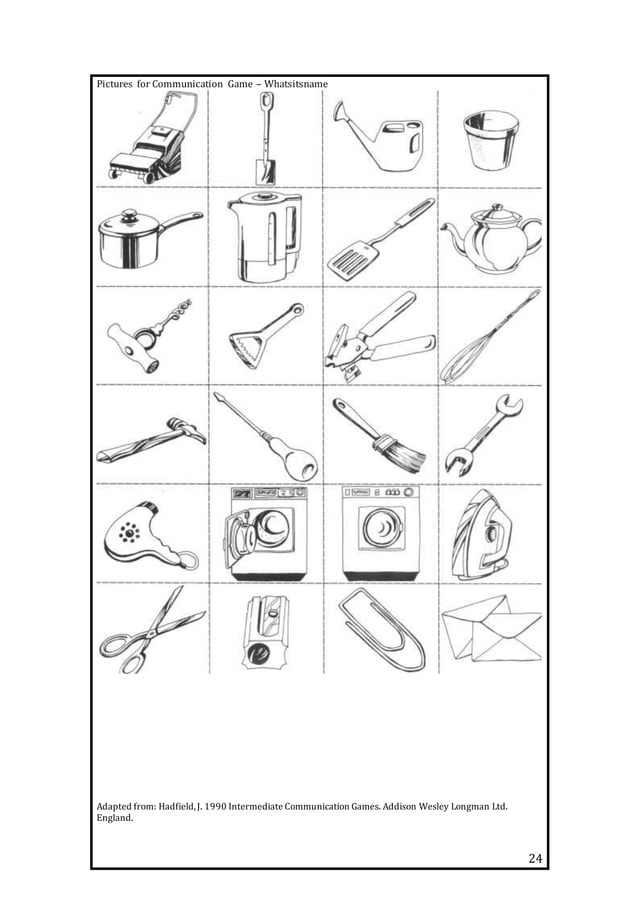 Pictures for Communication Game – Whatsitsname

Adapted from: Hadfield, J. 1990 Intermediate Communication Games. Addison Wesley Longman Ltd. England.

24