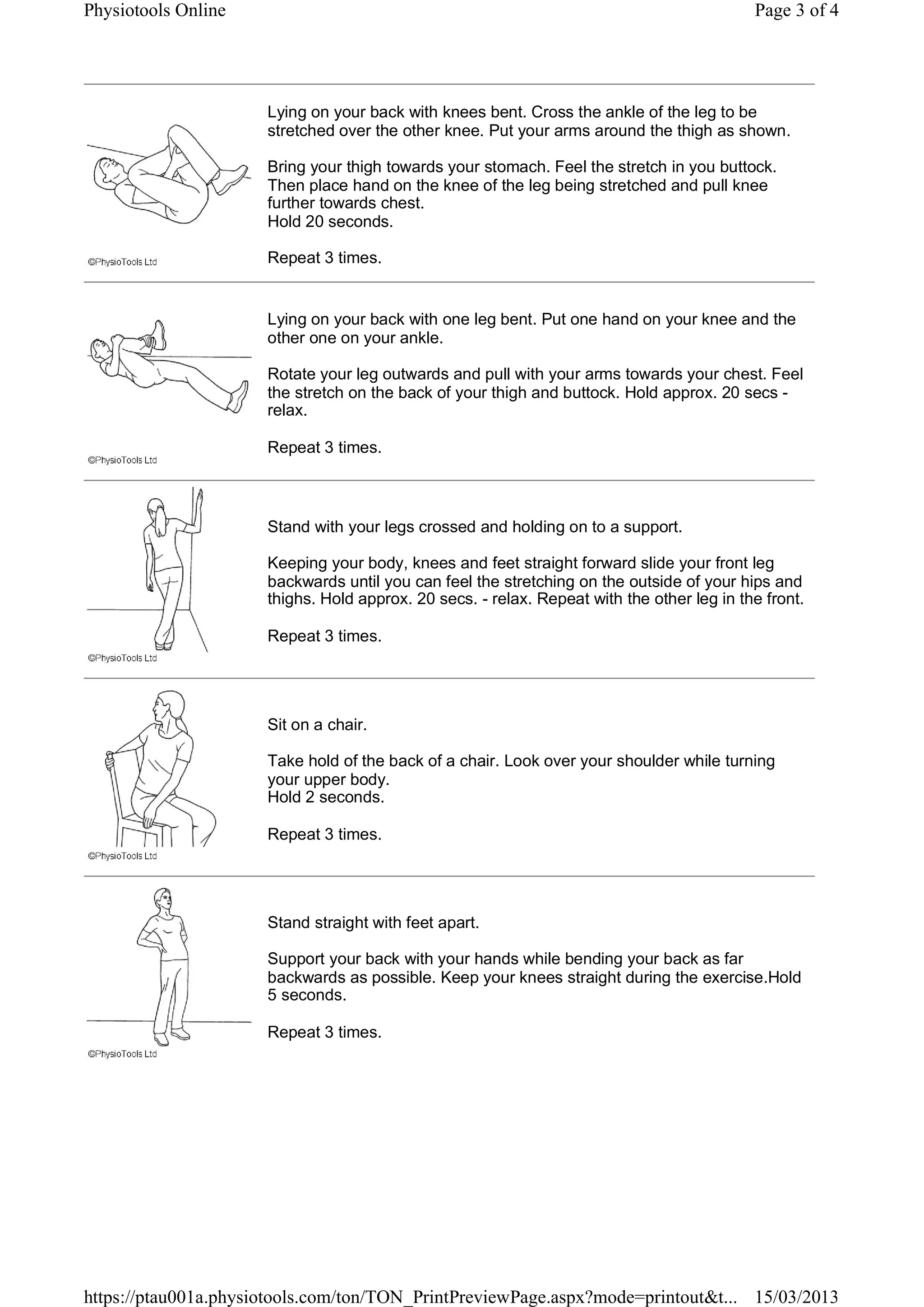 Physiotools Online

Page 3 of 4

©PhysioTools Ltd

Lying on your back with knees bent. Cross the ankle of the leg to be stretched over the other knee. Put your arms around the thigh as shown.

Bring your thigh towards your stomach. Feel the stretch in you buttock. Then place hand on the knee of the leg being stretched and pull knee further towards chest.
Hold 20 seconds.

Repeat 3 times.

©PhysioTools Ltd

Lying on your back with one leg bent. Put one hand on your knee and the other one on your ankle.

Rotate your leg outwards and pull with your arms towards your chest. Feel the stretch on the back of your thigh and buttock. Hold approx. 20 secs - relax.

Repeat 3 times.

©PhysioTools Ltd

Stand with your legs crossed and holding on to a support.

Keeping your body, knees and feet straight forward slide your front leg backwards until you can feel the stretching on the outside of your hips and thighs. Hold approx. 20 secs. - relax. Repeat with the other leg in the front.

Repeat 3 times.

©PhysioTools Ltd

Sit on a chair.

Take hold of the back of a chair. Look over your shoulder while turning your upper body.
Hold 2 seconds.

Repeat 3 times.

©PhysioTools Ltd

Stand straight with feet apart.

Support your back with your hands while bending your back as far backwards as possible. Keep your knees straight during the exercise.Hold 5 seconds.

Repeat 3 times.

https://ptau001a.physiotools.com/ton/TON_PrintPreviewPage.aspx?mode=printout&t... 15/03/2013