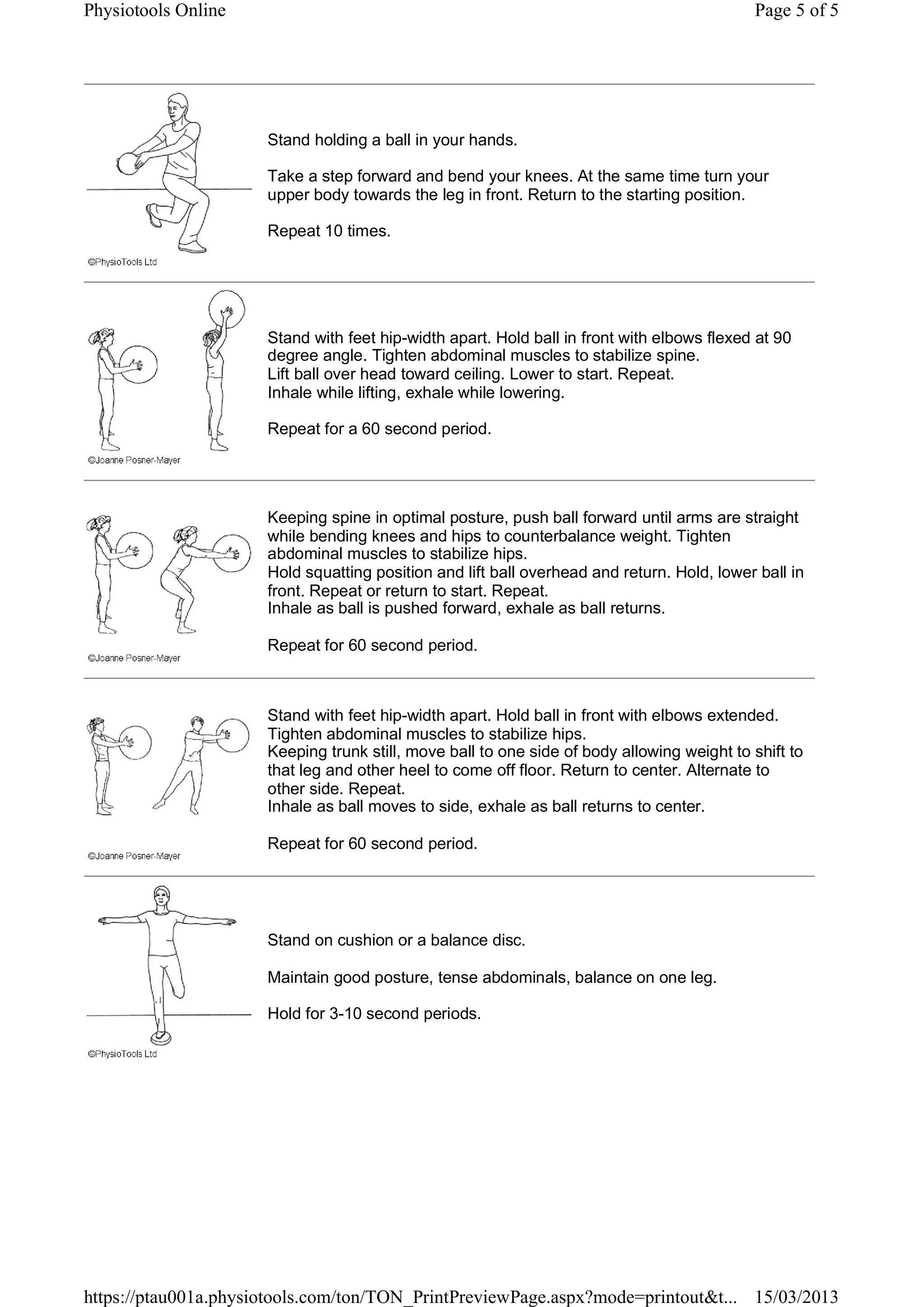 Physiotools Online

Page 5 of 5

©PhysioTools Ltd

Stand holding a ball in your hands.

Take a step forward and bend your knees. At the same time turn your upper body towards the leg in front. Return to the starting position.

Repeat 10 times.

©Joanne Posner-Mayer

Stand with feet hip-width apart. Hold ball in front with elbows flexed at 90 degree angle. Tighten abdominal muscles to stabilize spine.
Lift ball over head toward ceiling. Lower to start. Repeat.
Inhale while lifting, exhale while lowering.

Repeat for a 60 second period.

©Joanne Posner-Mayer

Keeping spine in optimal posture, push ball forward until arms are straight while bending knees and hips to counterbalance weight. Tighten abdominal muscles to stabilize hips.
Hold squatting position and lift ball overhead and return. Hold, lower ball in front. Repeat or return to start. Repeat.
Inhale as ball is pushed forward, exhale as ball returns.

Repeat for 60 second period.

©Joanne Posner-Mayer

Stand with feet hip-width apart. Hold ball in front with elbows extended. Tighten abdominal muscles to stabilize hips.
Keeping trunk still, move ball to one side of body allowing weight to shift to that leg and other heel to come off floor. Return to center. Alternate to other side. Repeat.
Inhale as ball moves to side, exhale as ball returns to center.

Repeat for 60 second period.

©PhysioTools Ltd

Stand on cushion or a balance disc.

Maintain good posture, tense abdominals, balance on one leg.

Hold for 3-10 second periods.

https://ptau001a.physiotools.com/ton/TON_PrintPreviewPage.aspx?mode=printout&t... 15/03/2013