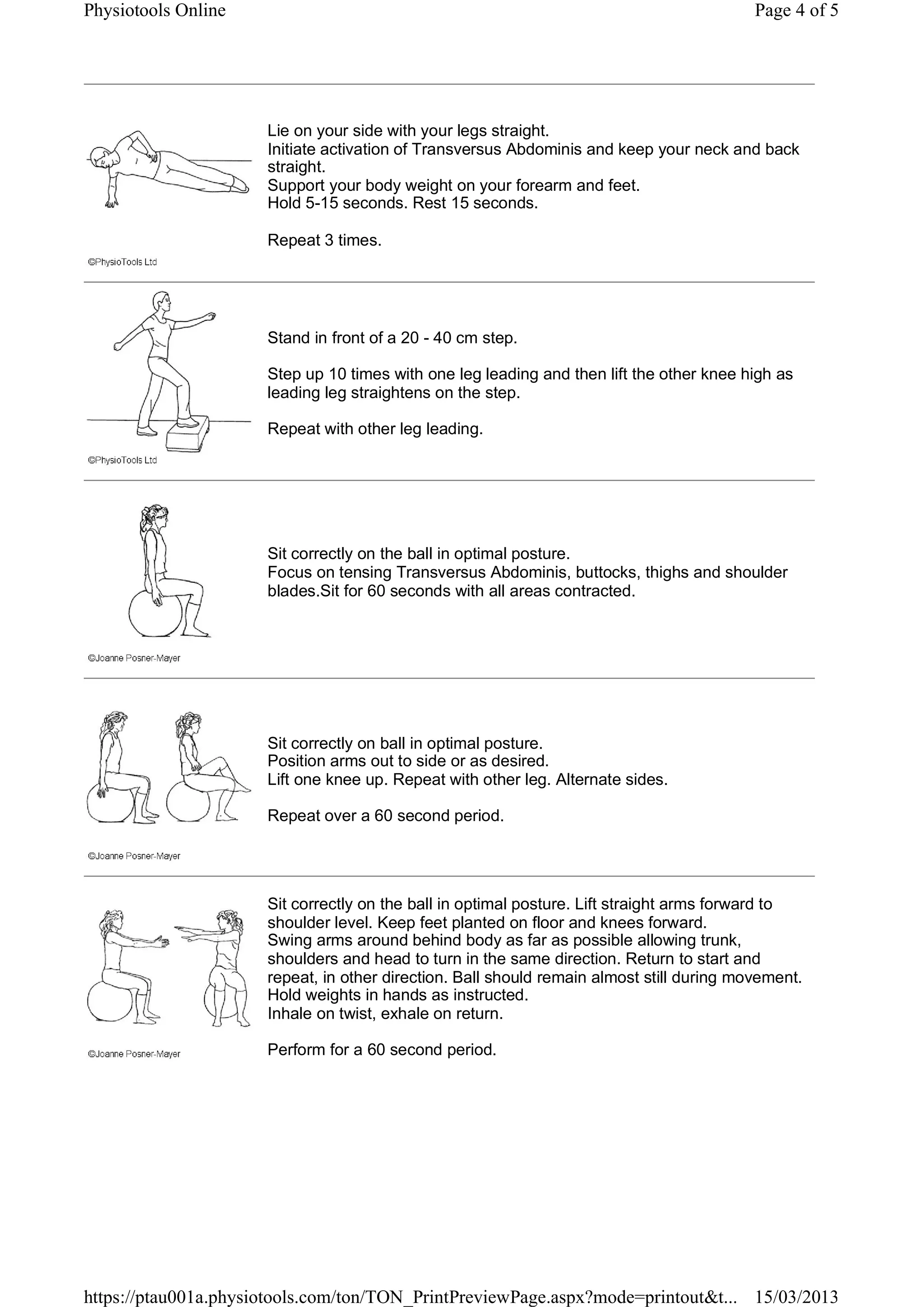 Physiotools Online

Page 4 of 5

Lie on your side with your legs straight.
Initiate activation of Transversus Abdominis and keep your neck and back straight.
Support your body weight on your forearm and feet.
Hold 5-15 seconds. Rest 15 seconds.

Repeat 3 times.

©PhysioTools Ltd

Stand in front of a 20 - 40 cm step.

Step up 10 times with one leg leading and then lift the other knee high as leading leg straightens on the step.

Repeat with other leg leading.

©PhysioTools Ltd

Sit correctly on the ball in optimal posture.
Focus on tensing Transversus Abdominis, buttocks, thighs and shoulder blades.Sit for 60 seconds with all areas contracted.

©Joanne Posner-Mayer

Sit correctly on ball in optimal posture.
Position arms out to side or as desired.
Lift one knee up. Repeat with other leg. Alternate sides.

Repeat over a 60 second period.

©Joanne Posner-Mayer

Sit correctly on the ball in optimal posture. Lift straight arms forward to shoulder level. Keep feet planted on floor and knees forward.
Swing arms around behind body as far as possible allowing trunk, shoulders and head to turn in the same direction. Return to start and repeat, in other direction. Ball should remain almost still during movement.
Hold weights in hands as instructed.
Inhale on twist, exhale on return.

Perform for a 60 second period.

©Joanne Posner-Mayer

https://ptau001a.physiotools.com/ton/TON_PrintPreviewPage.aspx?mode=printout&t... 15/03/2013