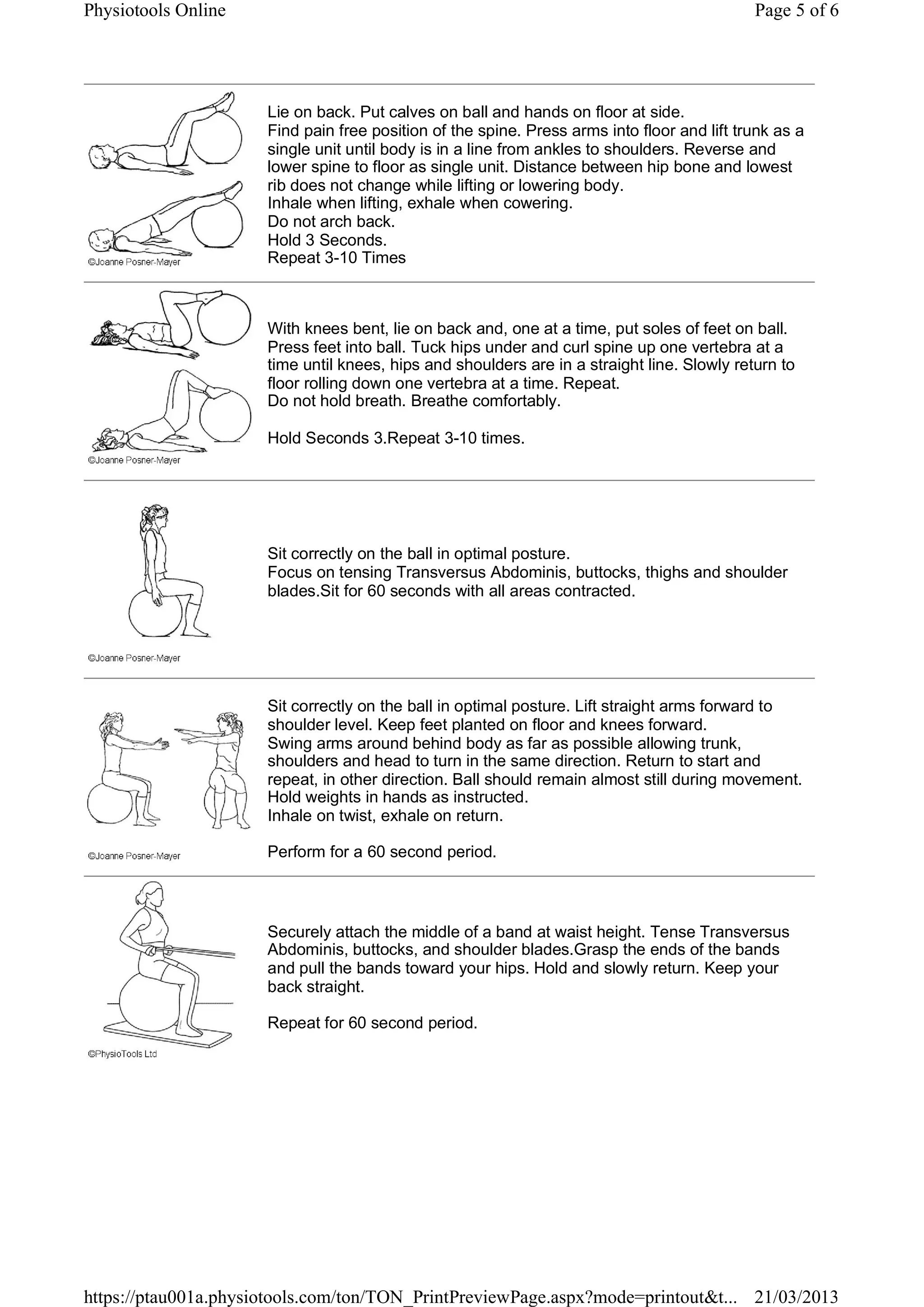 Physiotools Online

Page 5 of 6

©Joanne Posner-Mayer

Lie on back. Put calves on ball and hands on floor at side.
Find pain free position of the spine. Press arms into floor and lift trunk as a single unit until body is in a line from ankles to shoulders. Reverse and lower spine to floor as single unit. Distance between hip bone and lowest rib does not change while lifting or lowering body.
Inhale when lifting, exhale when cowering.
Do not arch back.
Hold 3 Seconds.
Repeat 3-10 Times

©Joanne Posner-Mayer

With knees bent, lie on back and, one at a time, put soles of feet on ball. Press feet into ball. Tuck hips under and curl spine up one vertebra at a time until knees, hips and shoulders are in a straight line. Slowly return to floor rolling down one vertebra at a time. Repeat.
Do not hold breath. Breathe comfortably.

Hold Seconds 3.Repeat 3-10 times.

©Joanne Posner-Mayer

Sit correctly on the ball in optimal posture.
Focus on tensing Transversus Abdominis, buttocks, thighs and shoulder blades.Sit for 60 seconds with all areas contracted.

©Joanne Posner-Mayer

Sit correctly on the ball in optimal posture. Lift straight arms forward to shoulder level. Keep feet planted on floor and knees forward.
Swing arms around behind body as far as possible allowing trunk, shoulders and head to turn in the same direction. Return to start and repeat, in other direction. Ball should remain almost still during movement.
Hold weights in hands as instructed.
Inhale on twist, exhale on return.

Perform for a 60 second period.

©PhysioTools Ltd

Securely attach the middle of a band at waist height. Tense Transversus Abdominis, buttocks, and shoulder blades.Grasp the ends of the bands and pull the bands toward your hips. Hold and slowly return. Keep your back straight.

Repeat for 60 second period.

https://ptau001a.physiotools.com/ton/TON_PrintPreviewPage.aspx?mode=printout&t... 21/03/2013